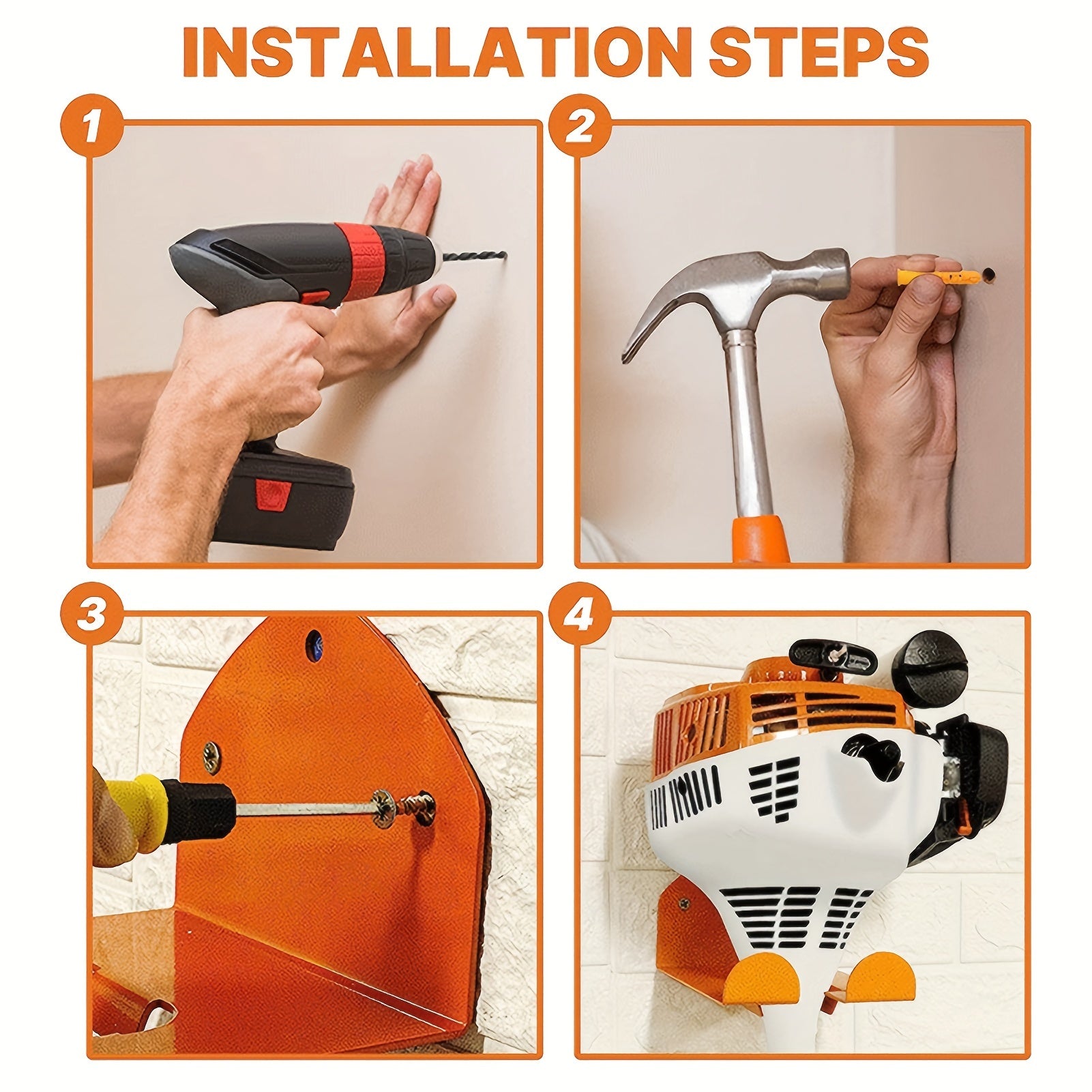 INSTALLATION STEPS

1

2

3

4