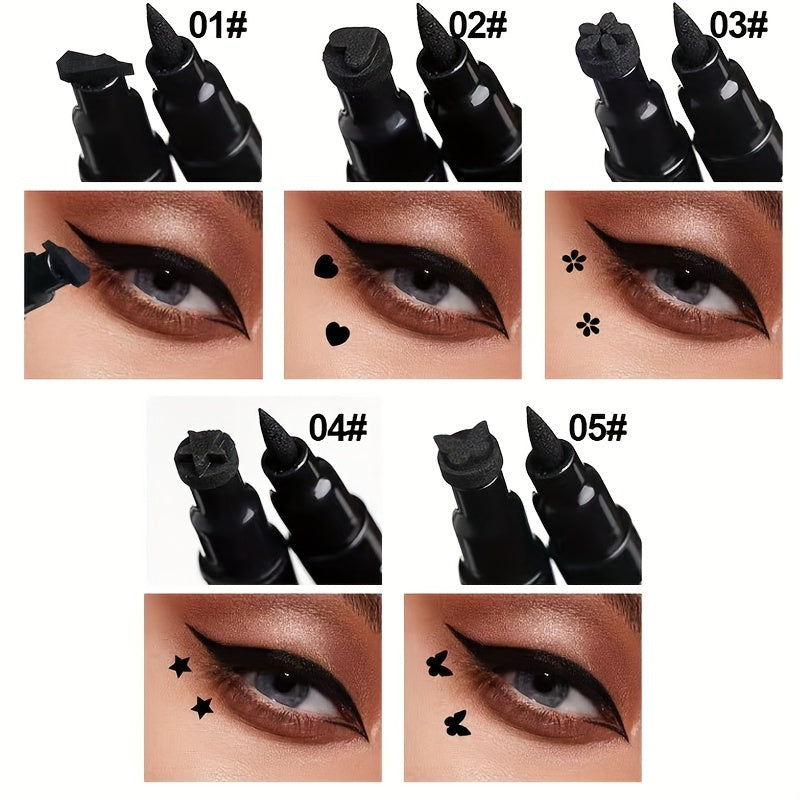 01#

02#

03#

04#

05#