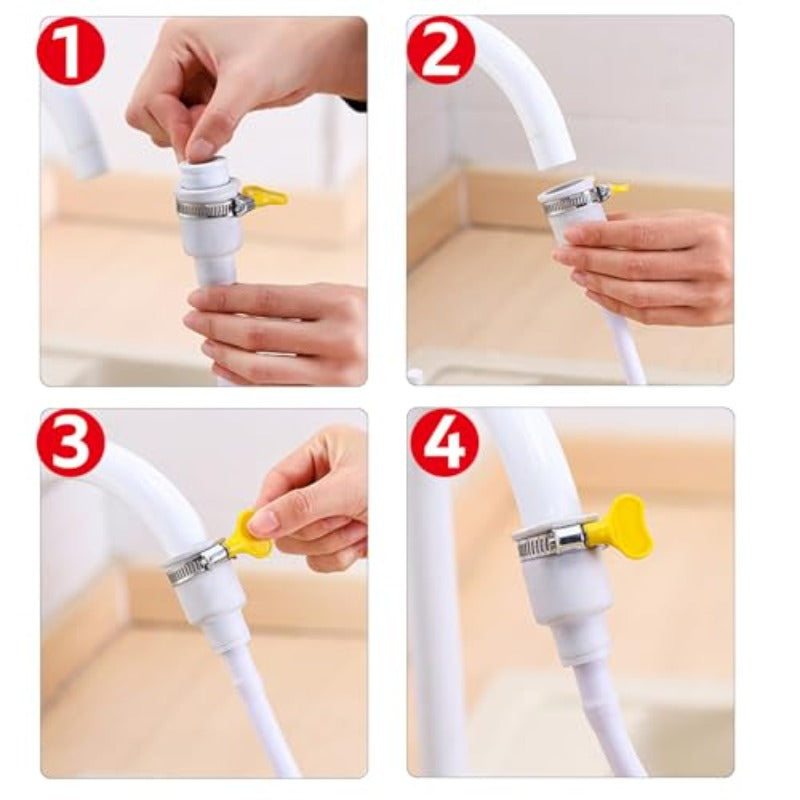 1

2

3

4