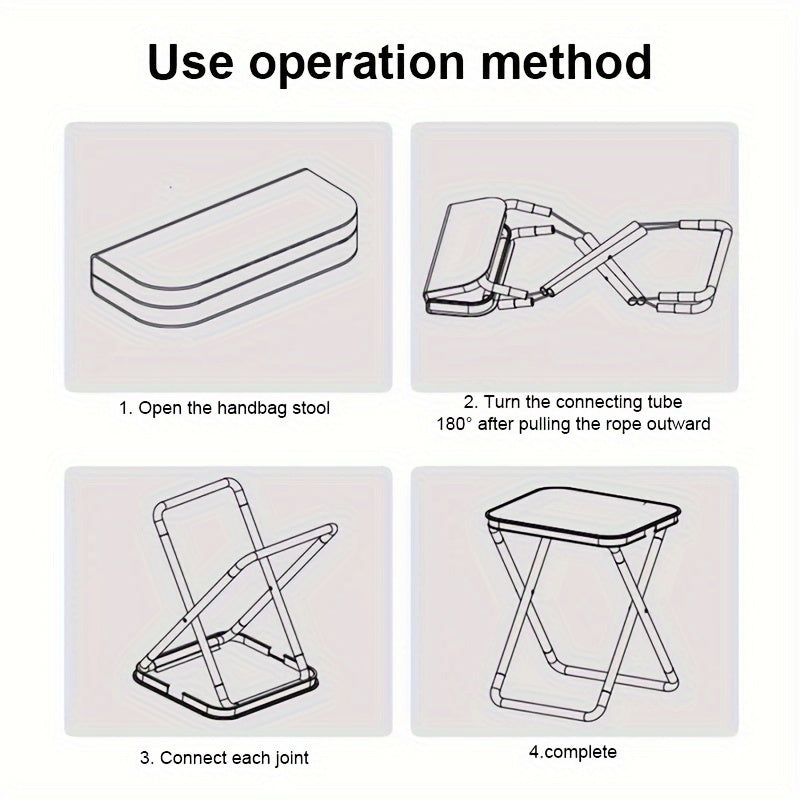 Use operation method

1. Open the handbag stool

2. Turn the connecting tube 180° after pulling the rope outward

3. Connect each joint

4.complete