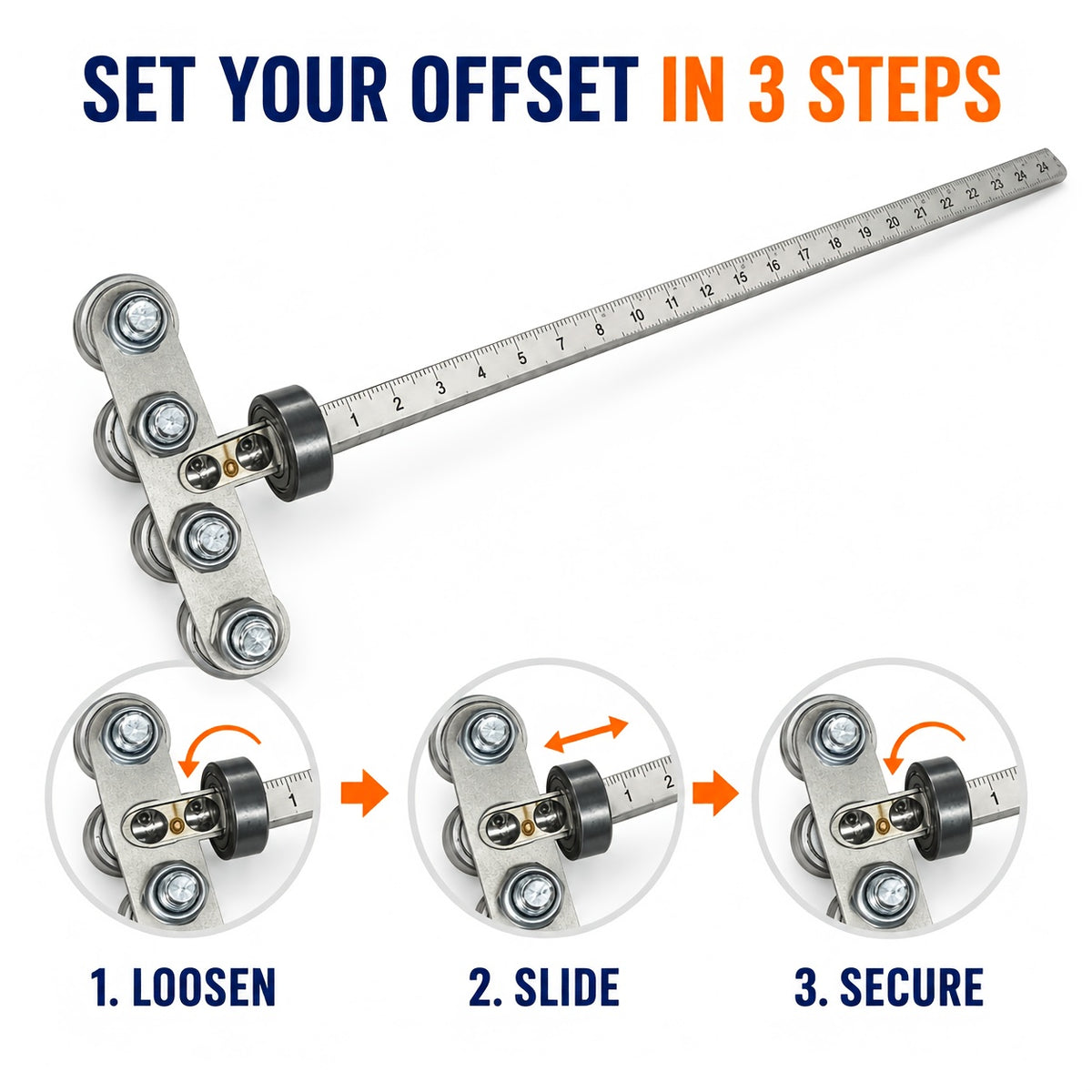 SET YOUR OFFSET IN 3 STEPS

1 2 3 4 5 6 7 8 9 10 11 12 13 14 15 16 17 18 19 20 21 22 23 24

1

1 2

1

1. LOOSEN

2. SLIDE

3. SECURE