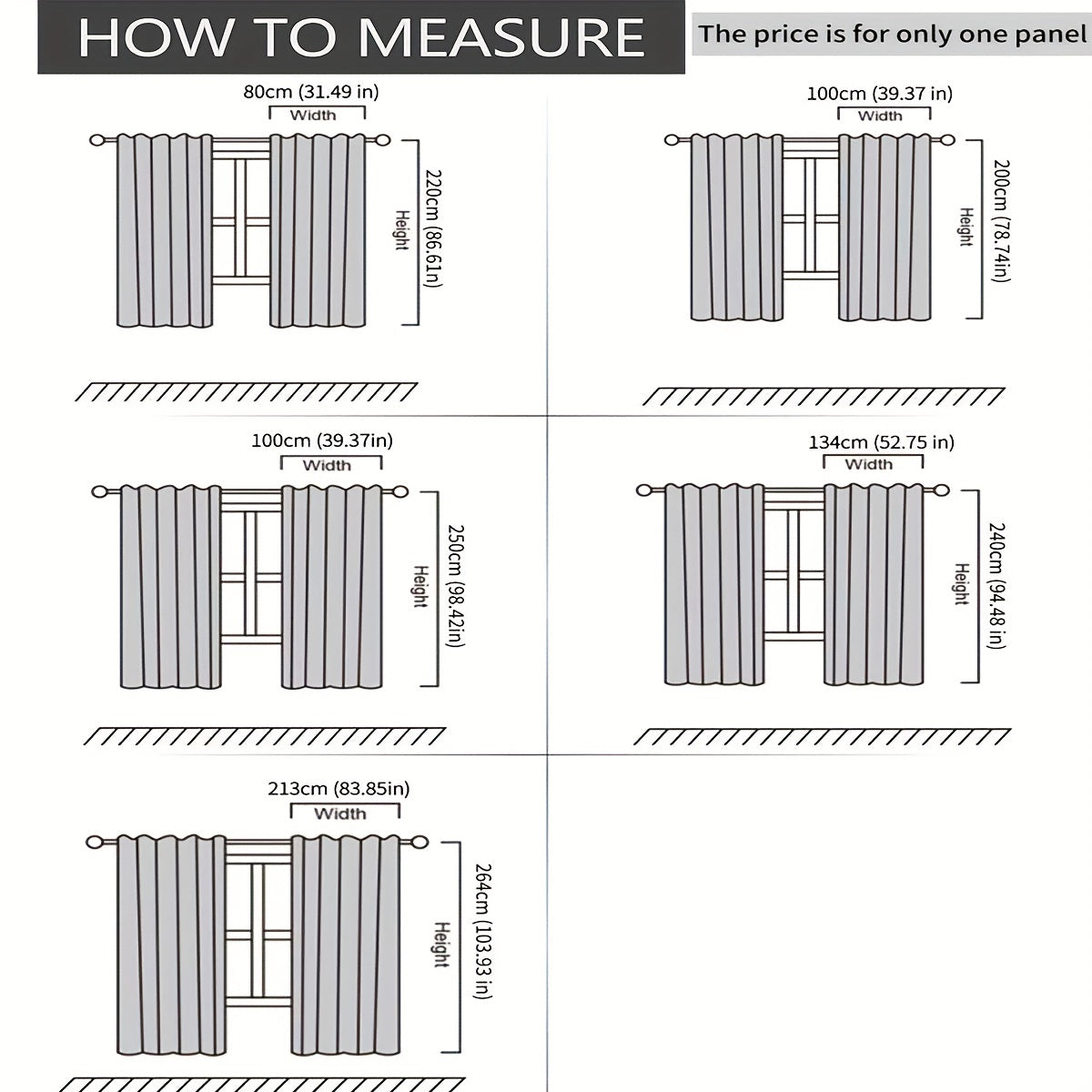 HOW TO MEASURE

The price is for only one panel

80cm (31.49 in)
Width
Height
220cm (86.61in)

100cm (39.37 in)
Width
Height
200cm (78.74in)

100cm (39.37in)
Width
Height
250cm (98.42in)

134cm (52.75 in)
Width
Height
240cm (94.48 in)

213cm (83.85in)
Width
Height
264cm (103.93 in)