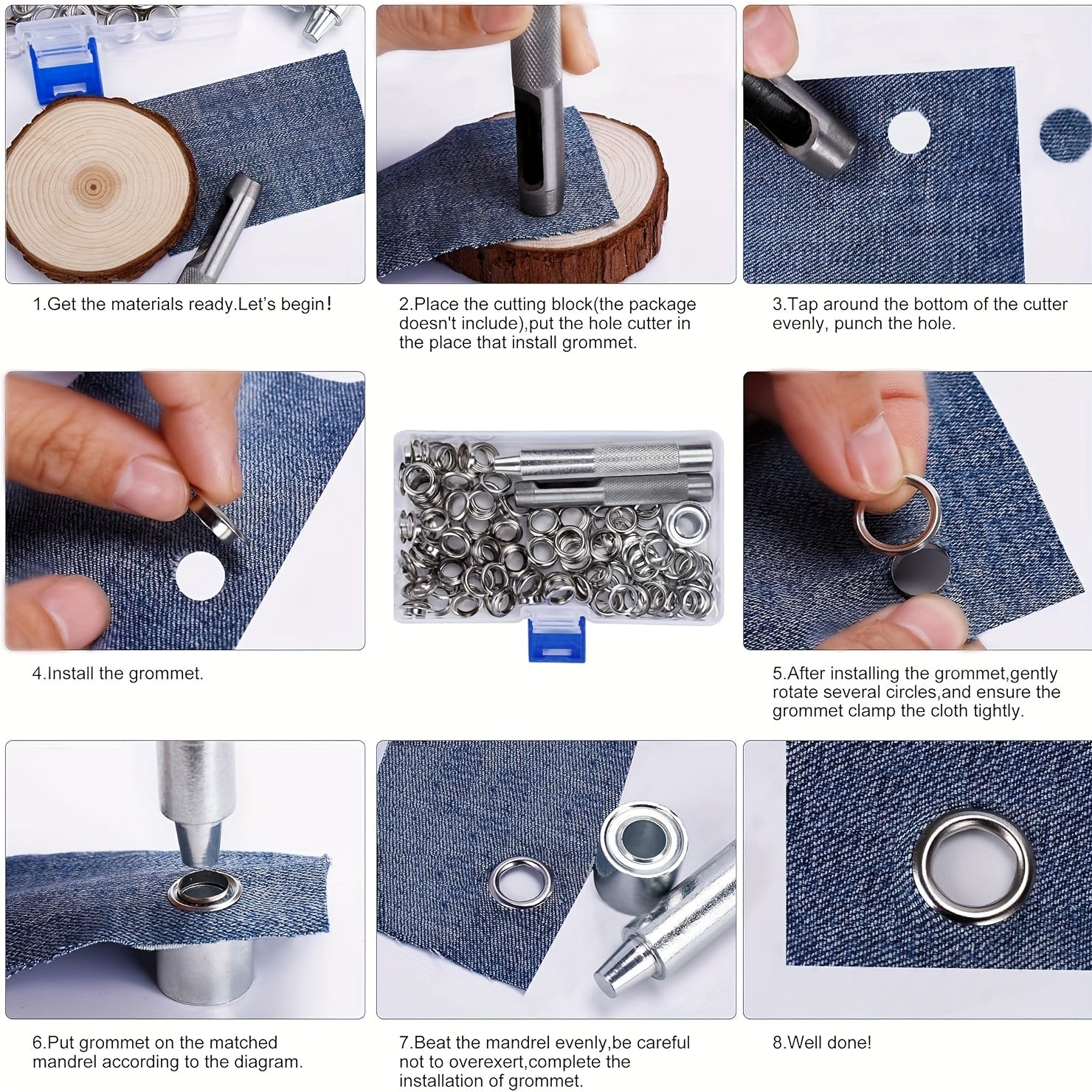 1.Get the materials ready.Let's begin!

2.Place the cutting block(the package doesn't include),put the hole cutter in the place that install grommet.

3.Tap around the bottom of the cutter evenly, punch the hole.

4.Install the grommet.

5.After installing the grommet,gently rotate several circles,and ensure the grommet clamp the cloth tightly.

6.Put grommet on the matched mandrel according to the diagram.

7.Beat the mandrel evenly,be careful not to overexert,complete the installation of grommet.

8.Well done!