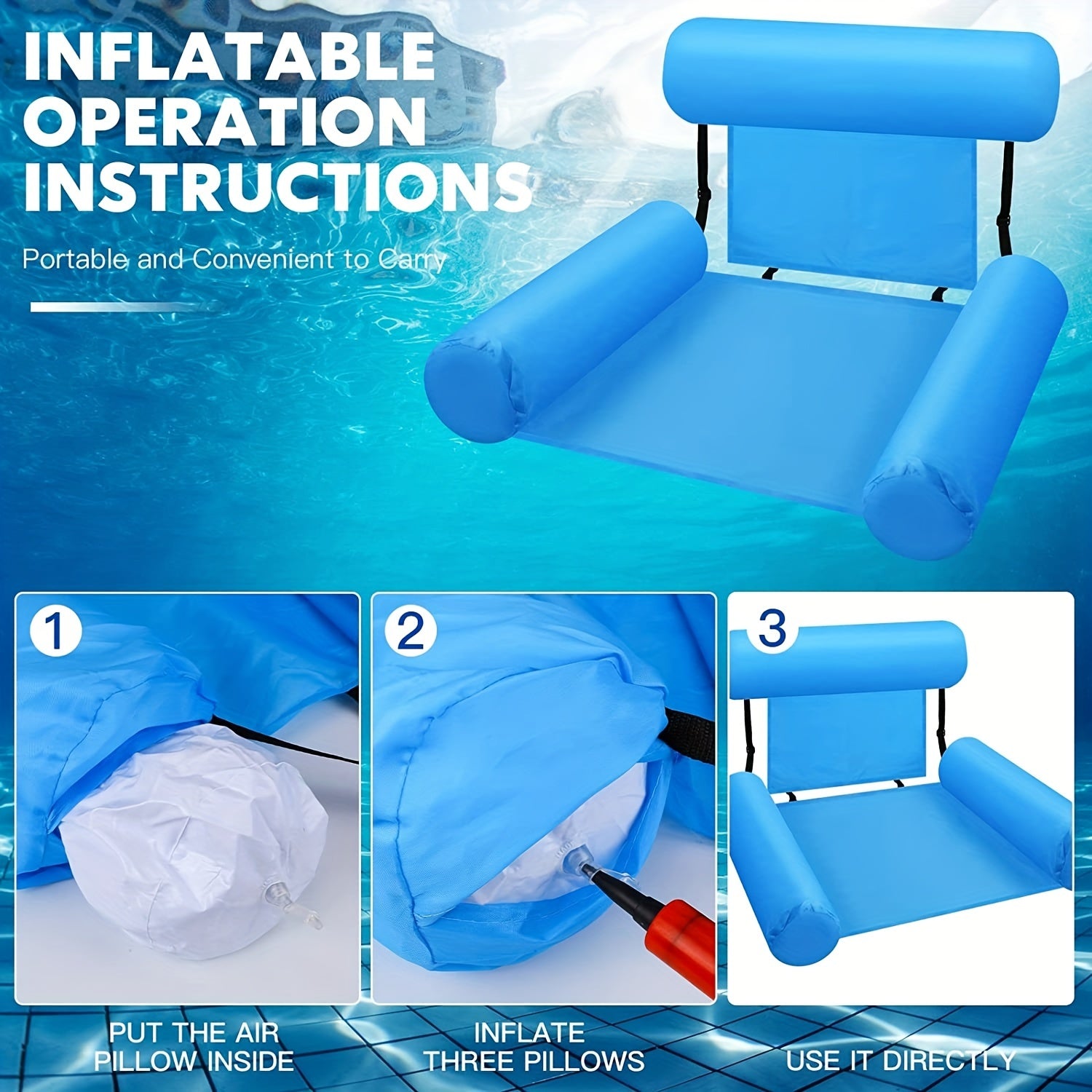 INFLATABLE OPERATION INSTRUCTIONS

Portable and Convenient to Carry

1

2

3

PUT THE AIR PILLOW INSIDE

INFLATE THREE PILLOWS

USE IT DIRECTLY