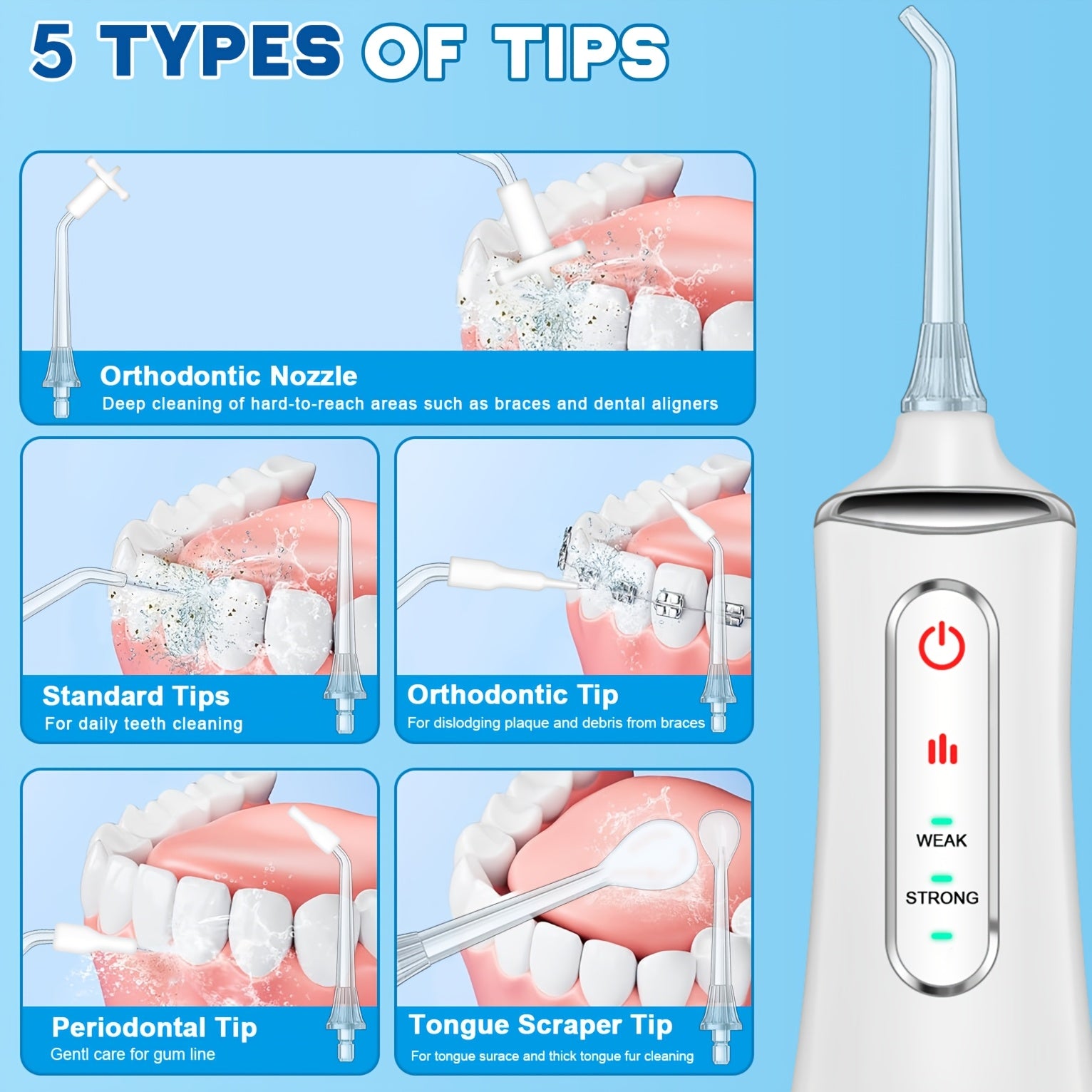 5 TYPES OF TIPS

Orthodontic Nozzle
Deep cleaning of hard-to-reach areas such as braces and dental aligners

Standard Tips
For daily teeth cleaning

Orthodontic Tip
For dislodging plaque and debris from braces

Periodontal Tip
Gentl care for gum line

Tongue Scraper Tip
For tongue surace and thick tongue fur cleaning

WEAK
STRONG