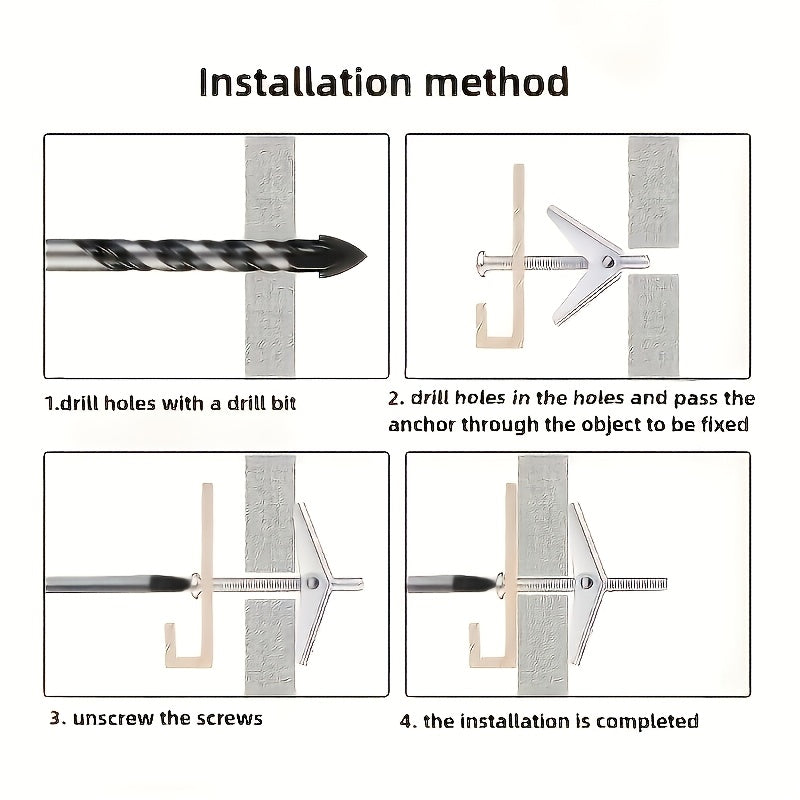 Installation method

1.drill holes with a drill bit

2. drill holes in the holes and pass the anchor through the object to be fixed

3. unscrew the screws

4. the installation is completed