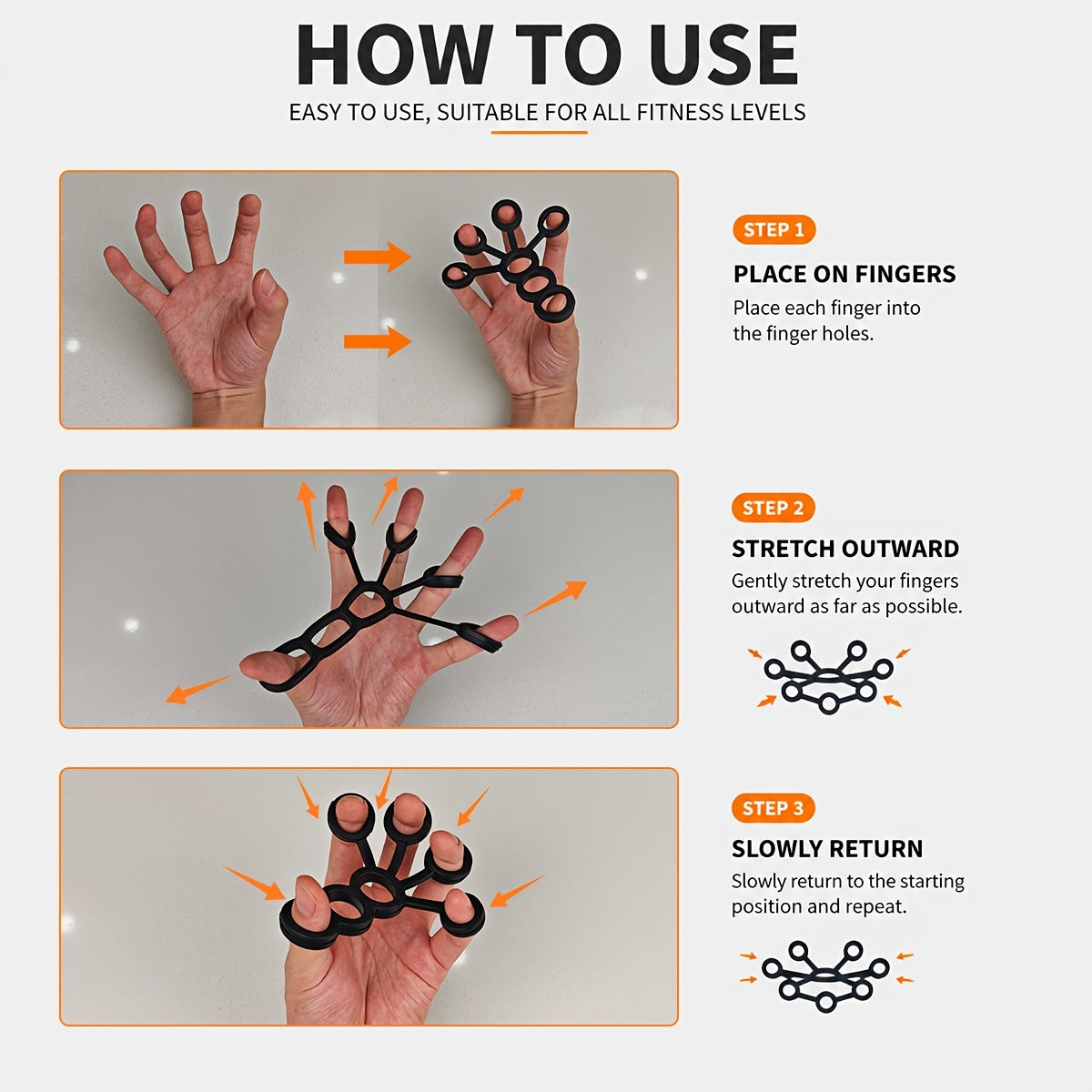 HOW TO USE

EASY TO USE, SUITABLE FOR ALL FITNESS LEVELS

STEP 1

PLACE ON FINGERS

Place each finger into the finger holes.

STEP 2

STRETCH OUTWARD

Gently stretch your fingers outward as far as possible.

STEP 3

SLOWLY RETURN

Slowly return to the starting position and repeat.