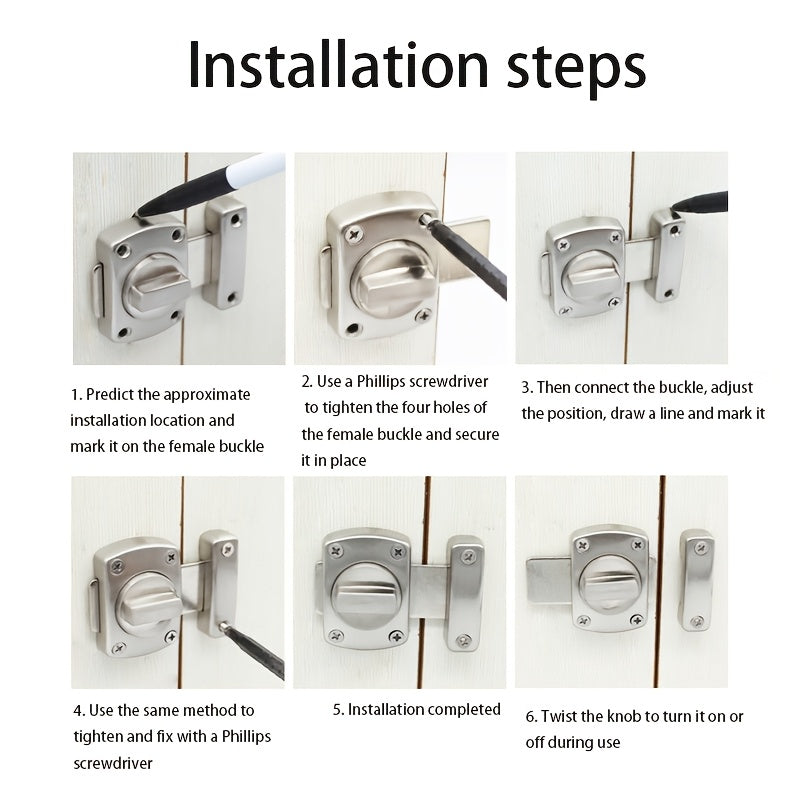 Installation steps

1. Predict the approximate installation location and mark it on the female buckle

2. Use a Phillips screwdriver to tighten the four holes of the female buckle and secure it in place

3. Then connect the buckle, adjust the position, draw a line and mark it

4. Use the same method to tighten and fix with a Phillips screwdriver

5. Installation completed

6. Twist the knob to turn it on or off during use