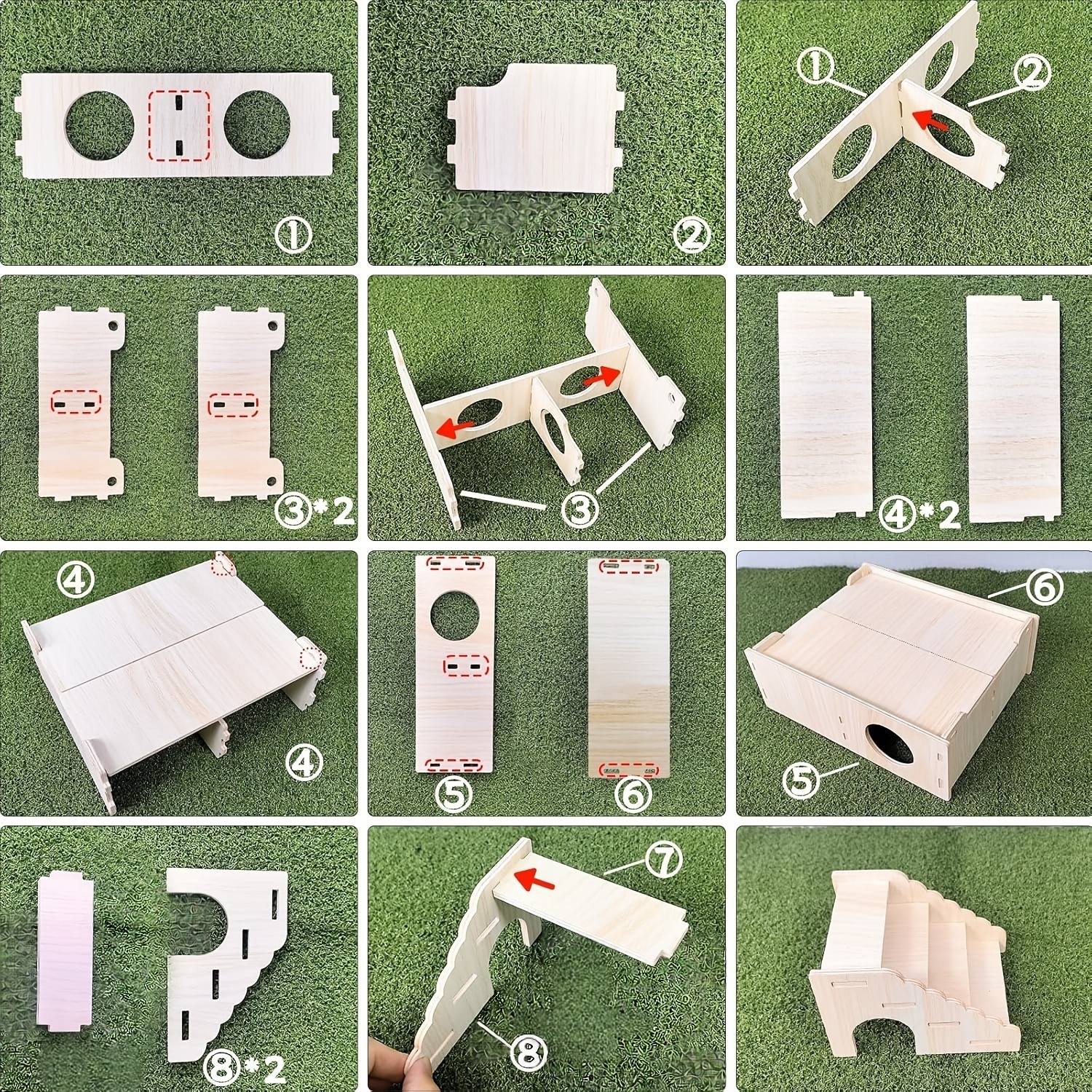 ①

②

① ②

③*2

③

④*2

④

④

⑤ ⑥

⑥

⑤

⑧*2

⑦

⑧