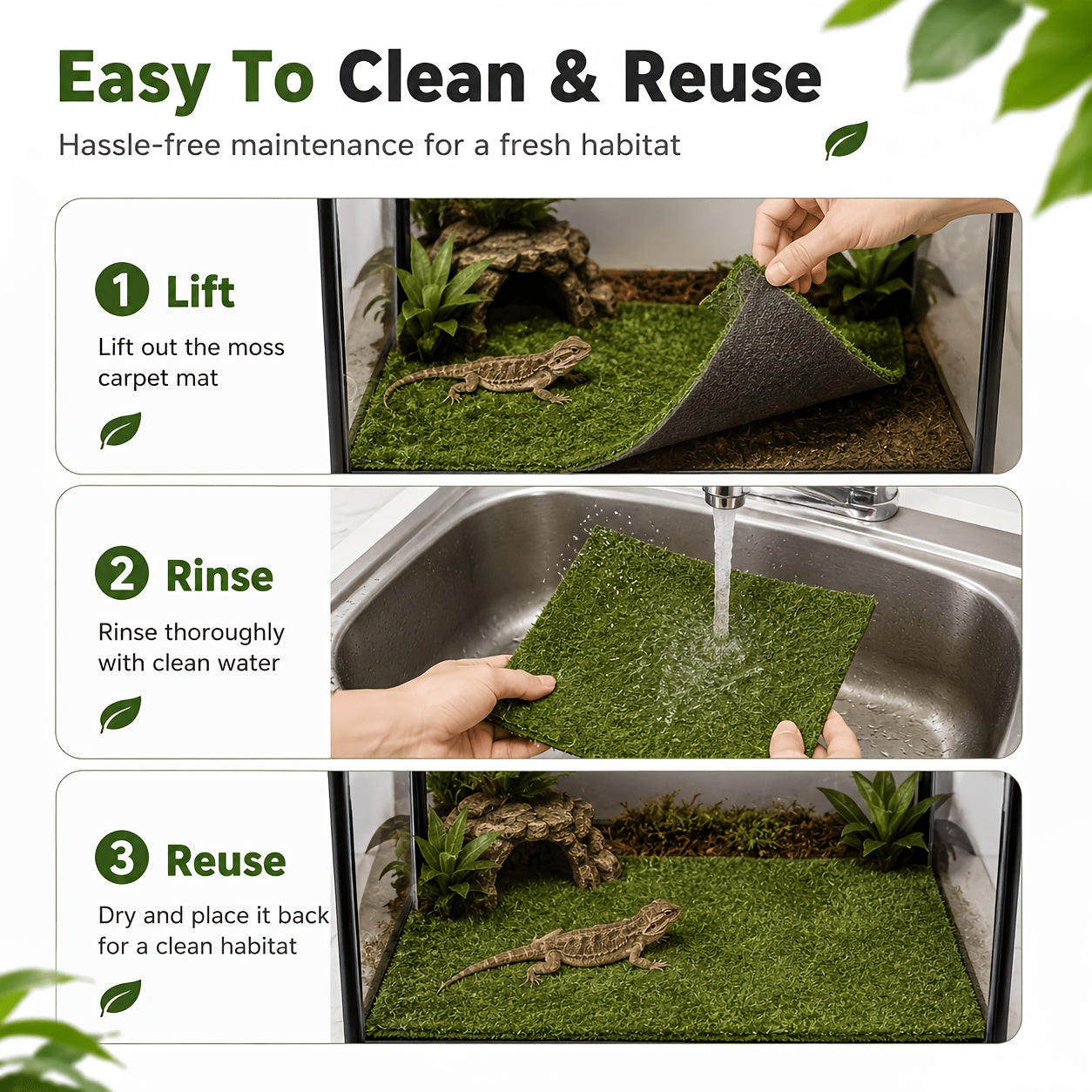 Easy To Clean & Reuse

Hassle-free maintenance for a fresh habitat

1 Lift

Lift out the moss carpet mat

2 Rinse

Rinse thoroughly with clean water

3 Reuse

Dry and place it back for a clean habitat