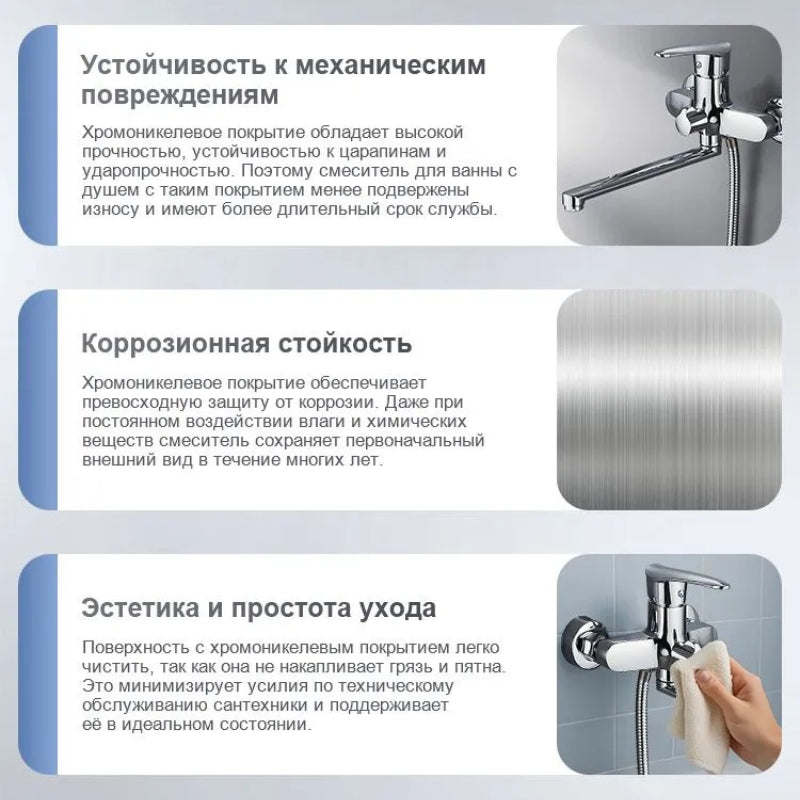 Устойчивость к механическим повреждениям

Хромоникелевое покрытие обладает высокой прочностью, устойчивостью к царапинам и ударопрочностью. Поэтому смеситель для ванны с душем с таким покрытием менее подвержены износу и имеют более длительный срок службы.

Коррозионная стойкость

Хромоникелевое покрытие обеспечивает превосходную защиту от коррозии. Даже при постоянном воздействии влаги и химических веществ смеситель сохраняет первоначальный внешний вид в течение многих лет.

Эстетика и простота ухода

Поверхность с хромоникелевым покрытием легко чистить, так как она не накапливает грязь и пятна. Это минимизирует усилия по техническому обслуживанию сантехники и поддерживает её в идеальном состоянии.