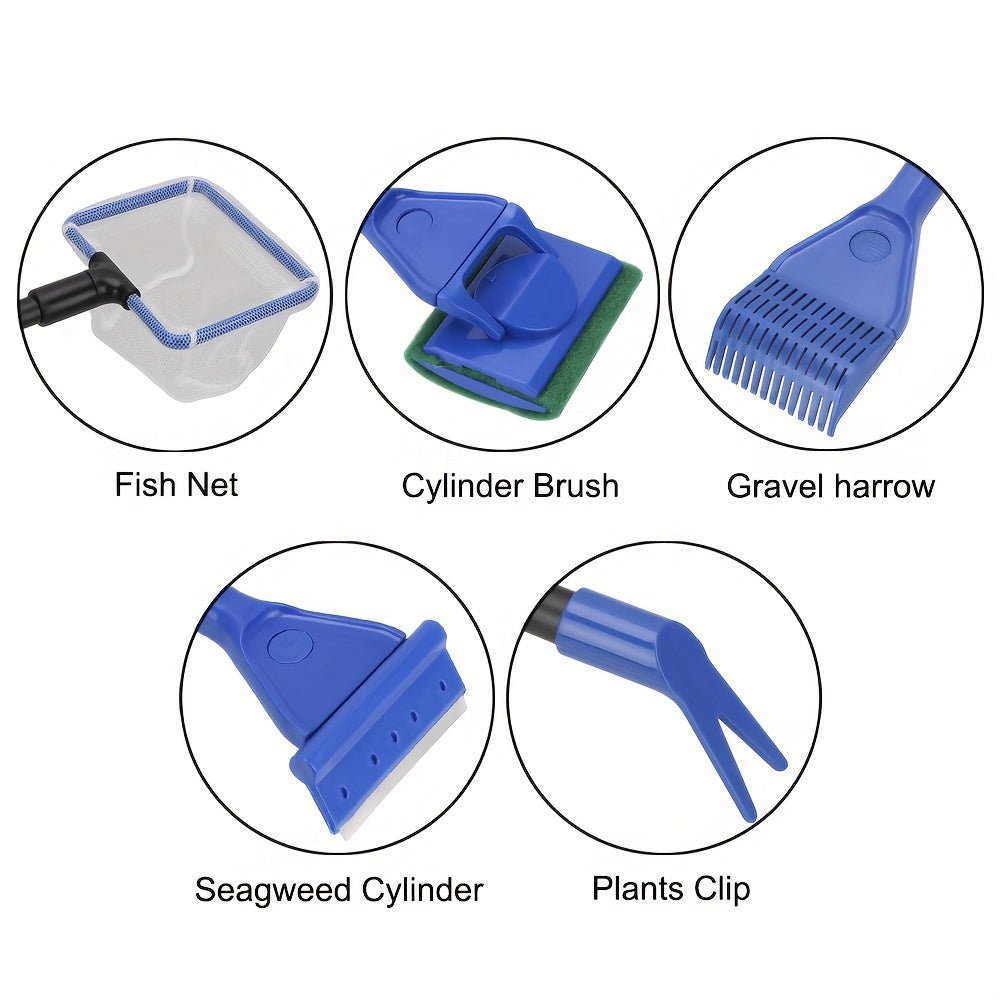 Fish Net

Cylinder Brush

Gravel harrow

Seagweed Cylinder

Plants Clip