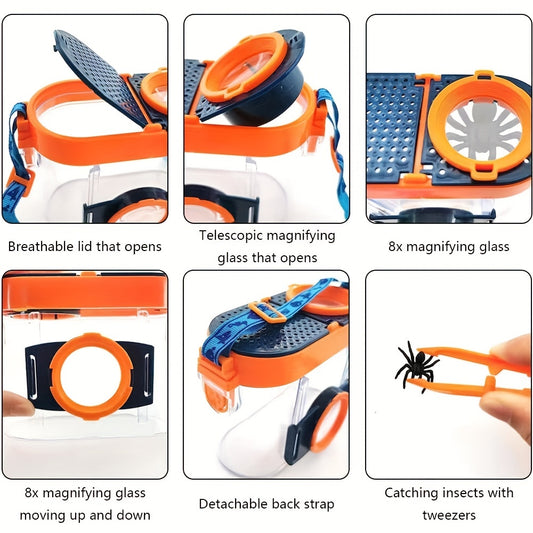 Breathable lid that opens

Telescopic magnifying glass that opens

8x magnifying glass

8x magnifying glass moving up and down

Detachable back strap

Catching insects with tweezers