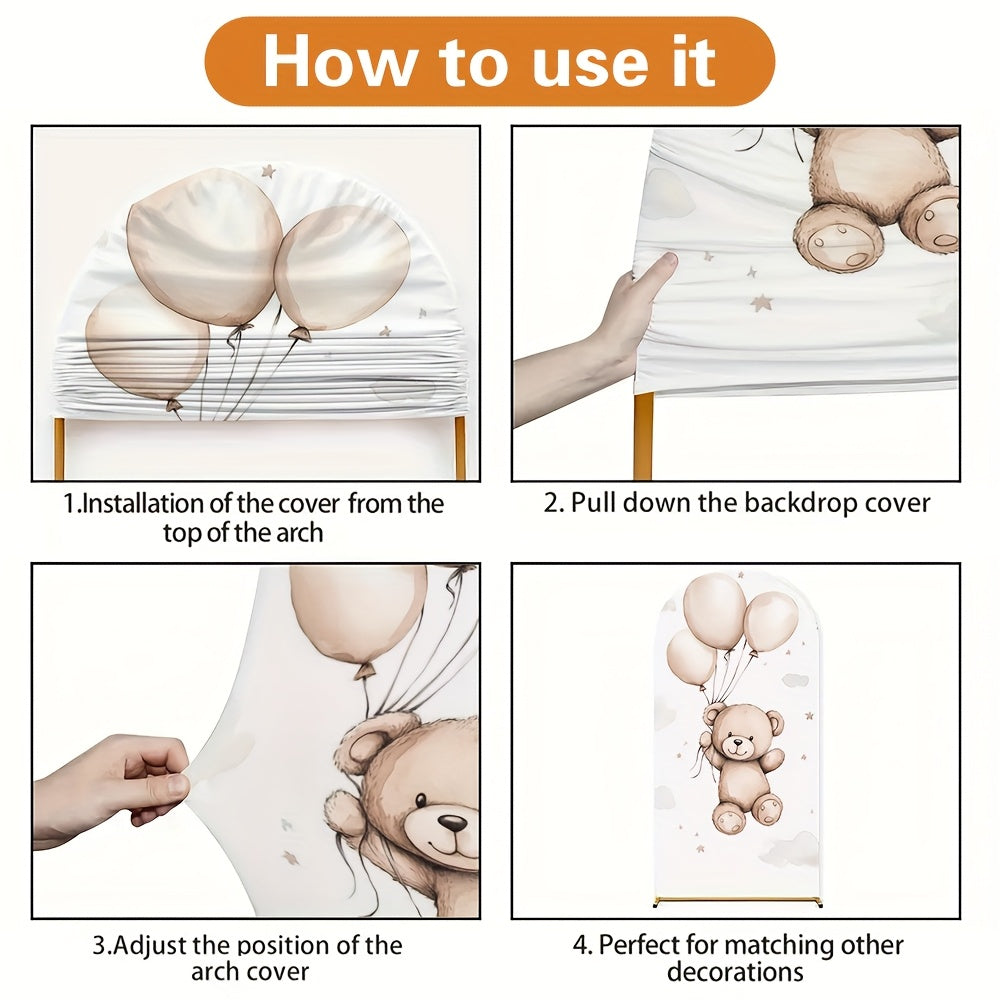 How to use it

1.Installation of the cover from the top of the arch

2. Pull down the backdrop cover

3.Adjust the position of the arch cover

4. Perfect for matching other decorations