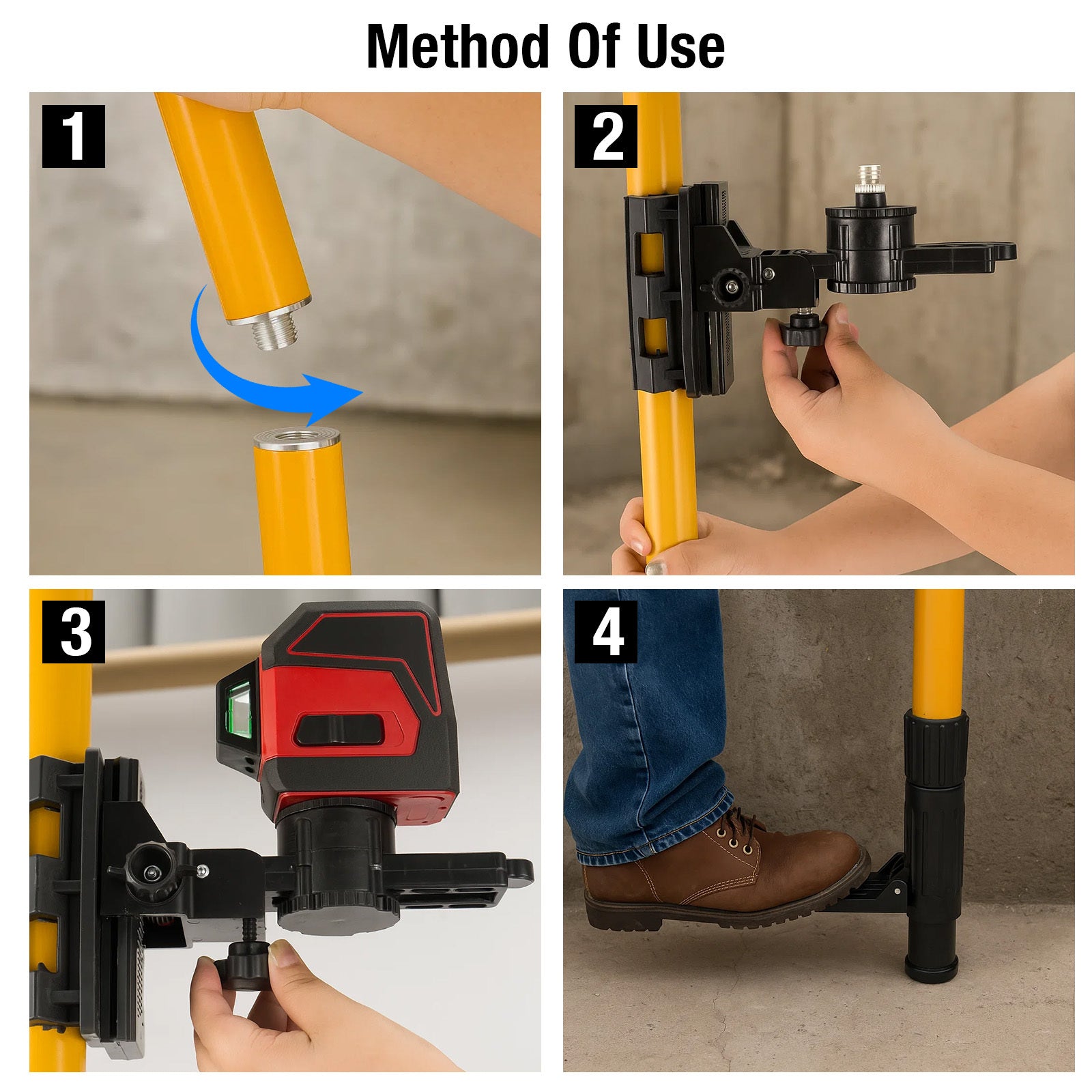 Method Of Use

1

2

3

4