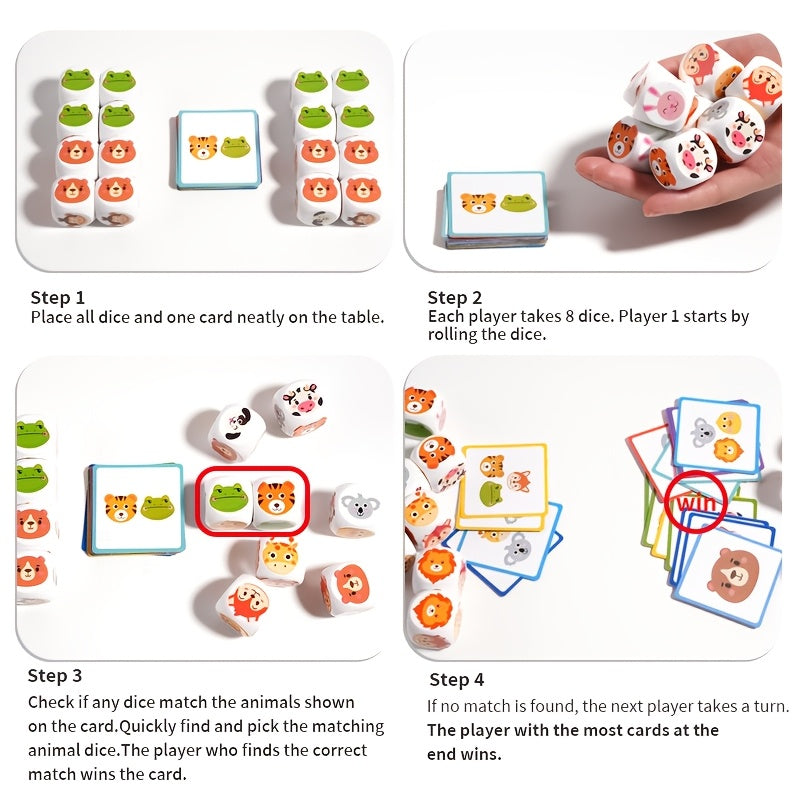 Step 1
Place all dice and one card neatly on the table.

Step 2
Each player takes 8 dice. Player 1 starts by rolling the dice.

Step 3
Check if any dice match the animals shown on the card.Quickly find and pick the matching animal dice.The player who finds the correct match wins the card.

win

Step 4
If no match is found, the next player takes a turn.
The player with the most cards at the end wins.