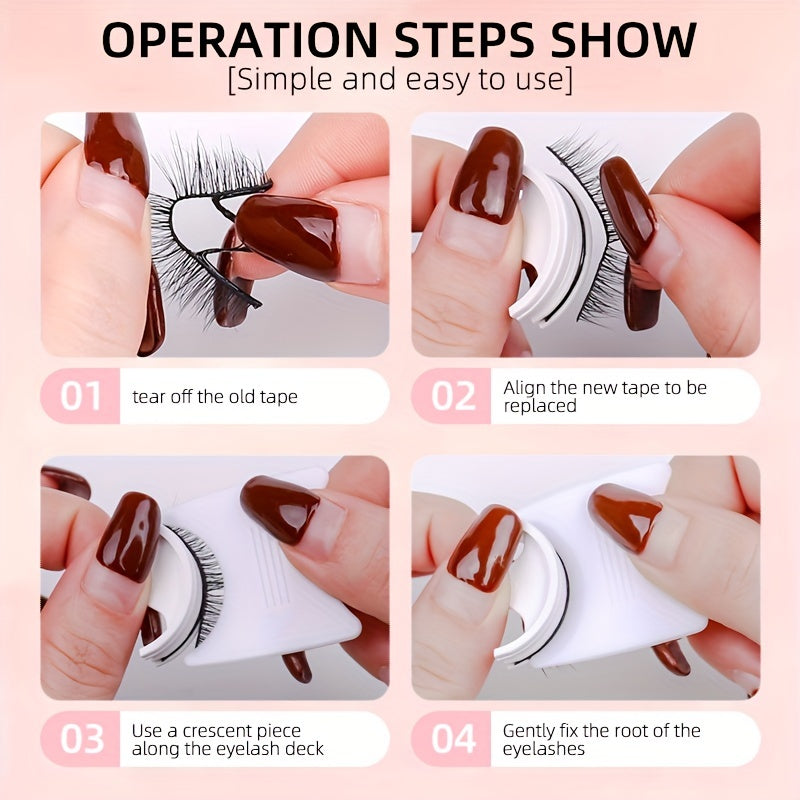 OPERATION STEPS SHOW
[Simple and easy to use]

01 tear off the old tape

02 Align the new tape to be replaced

03 Use a crescent piece along the eyelash deck

04 Gently fix the root of the eyelashes