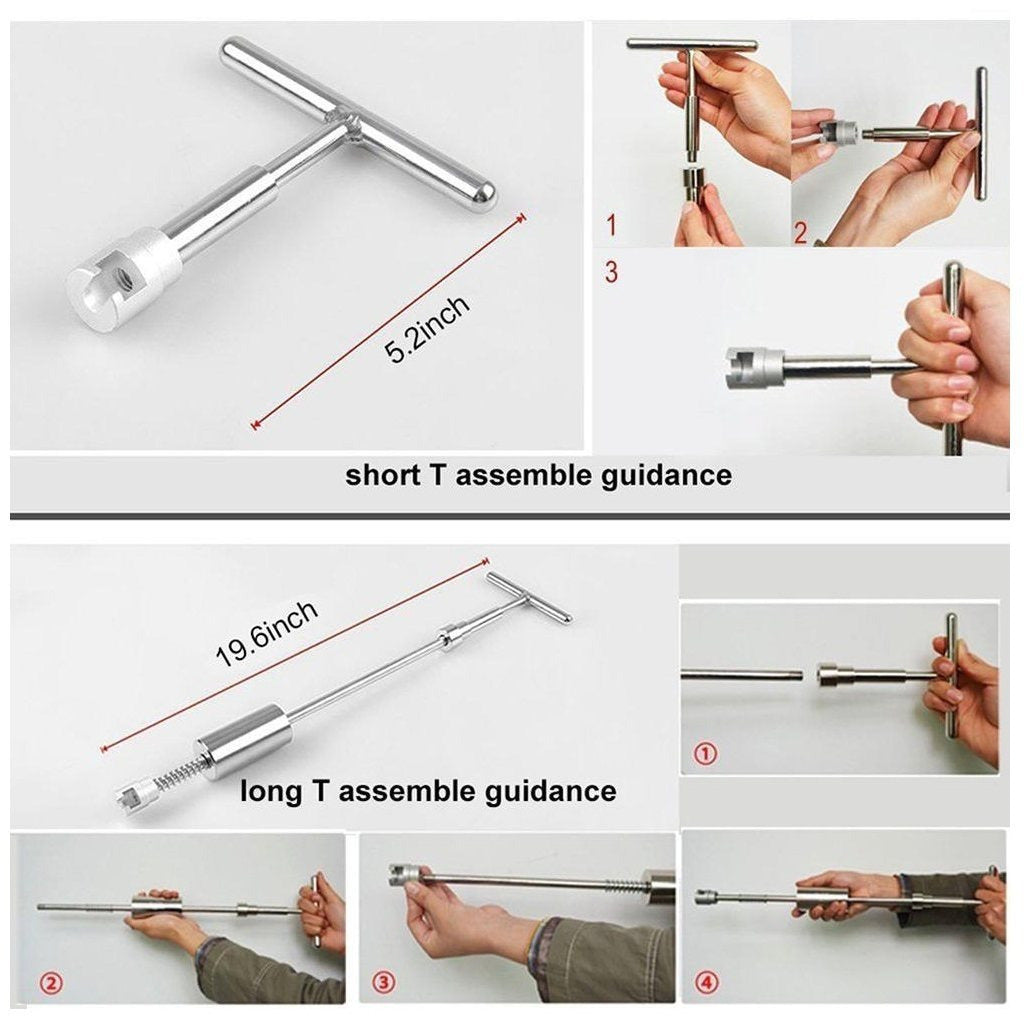 5.2inch

1

2

3

short T assemble guidance

19.6inch

①

long T assemble guidance

②

③

④