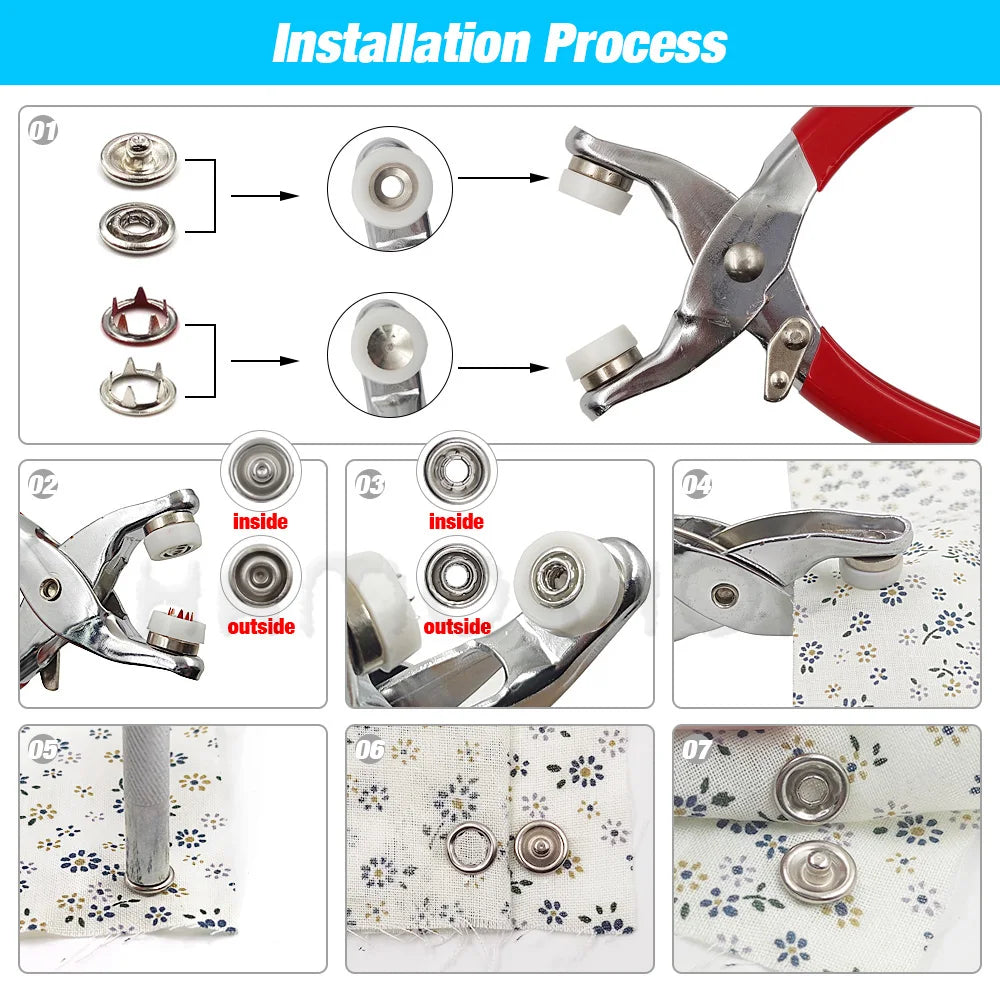 Installation Process

01

02

inside

outside

03

inside

outside

04

05

06

07