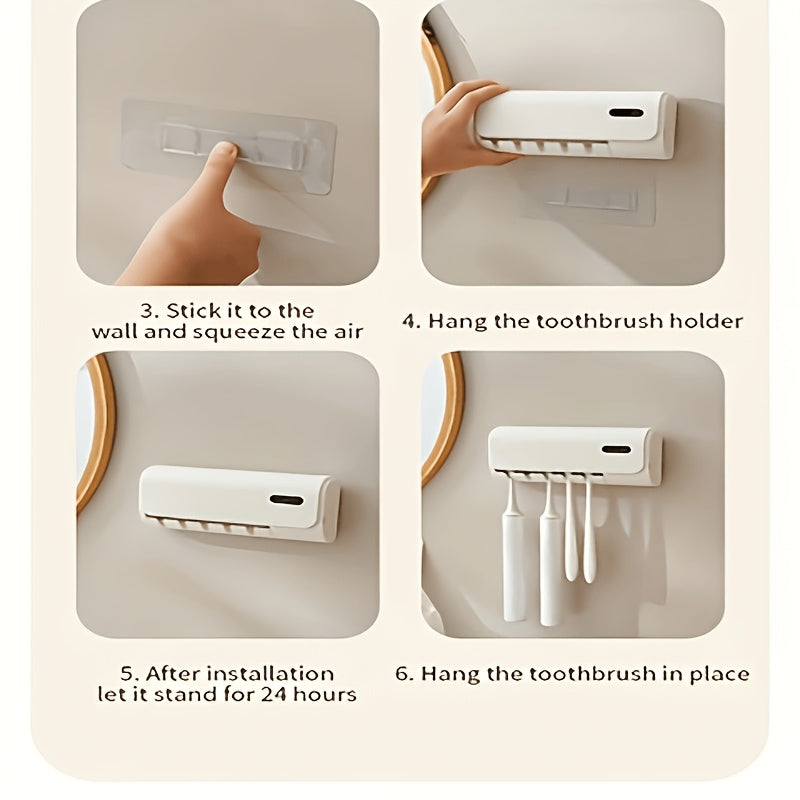 3. Stick it to the wall and squeeze the air

4. Hang the toothbrush holder

5. After installation let it stand for 24 hours

6. Hang the toothbrush in place