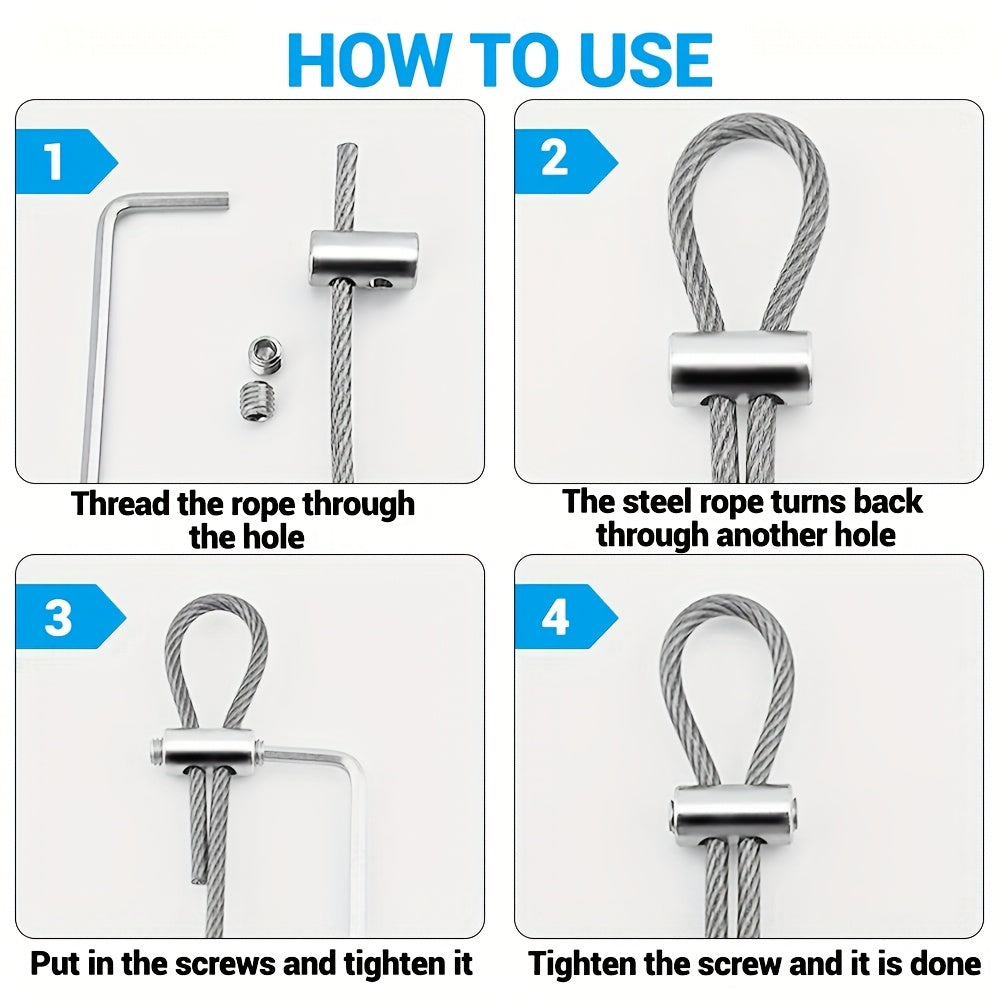 HOW TO USE

1

Thread the rope through the hole

2

The steel rope turns back through another hole

3

Put in the screws and tighten it

4

Tighten the screw and it is done