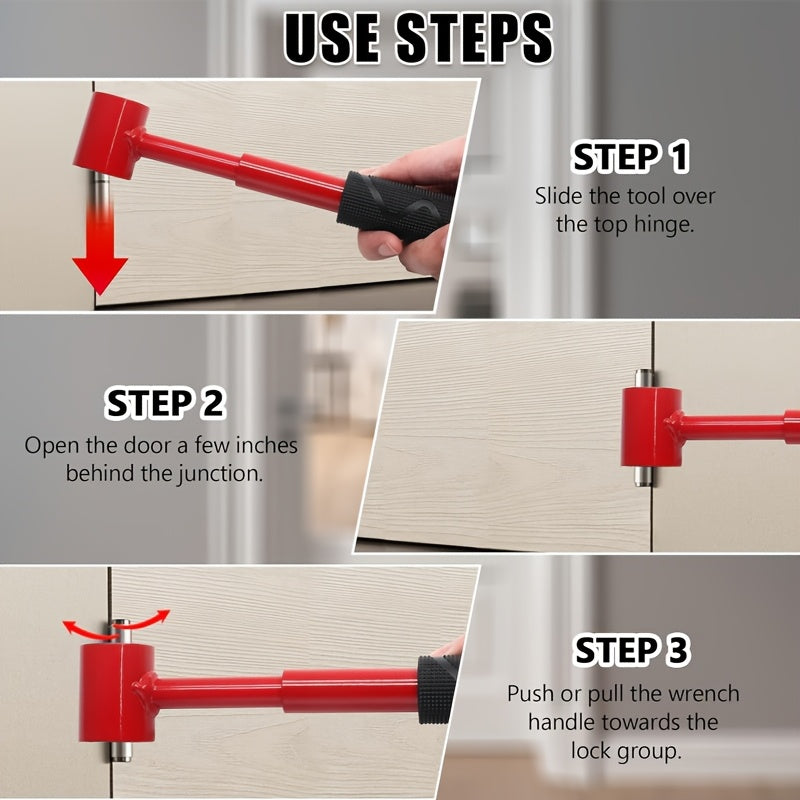 USE STEPS

STEP 1
Slide the tool over the top hinge.

STEP 2
Open the door a few inches behind the junction.

STEP 3
Push or pull the wrench handle towards the lock group.