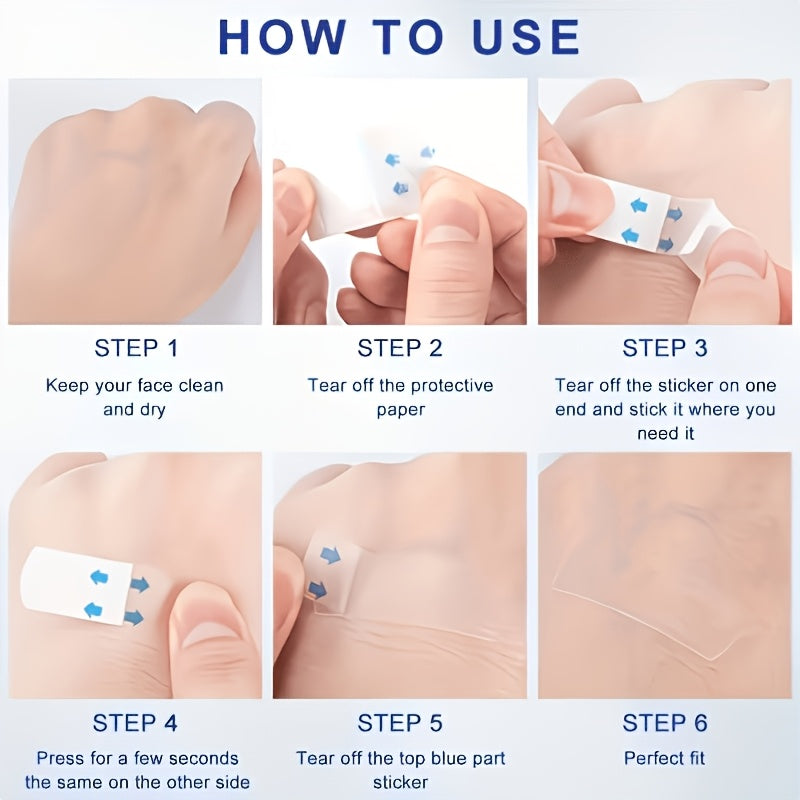 HOW TO USE

STEP 1
Keep your face clean and dry

STEP 2
Tear off the protective paper

STEP 3
Tear off the sticker on one end and stick it where you need it

STEP 4
Press for a few seconds the same on the other side

STEP 5
Tear off the top blue part sticker

STEP 6
Perfect fit