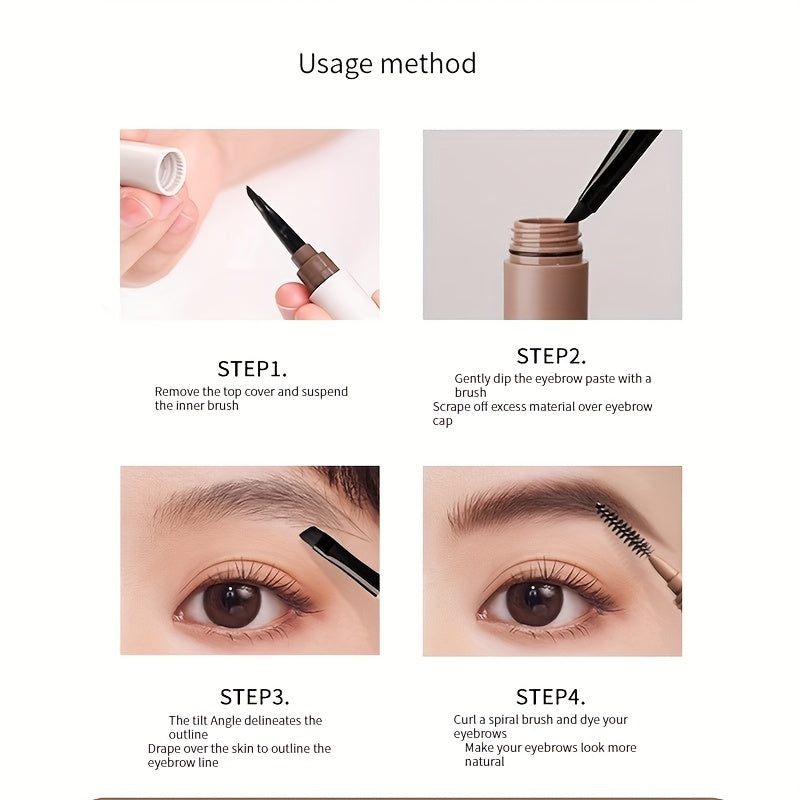 Usage method

STEP1.
Remove the top cover and suspend the inner brush

STEP2.
Gently dip the eyebrow paste with a brush
Scrape off excess material over eyebrow cap

STEP3.
The tilt Angle delineates the outline
Drape over the skin to outline the eyebrow line

STEP4.
Curl a spiral brush and dye your eyebrows
Make your eyebrows look more natural