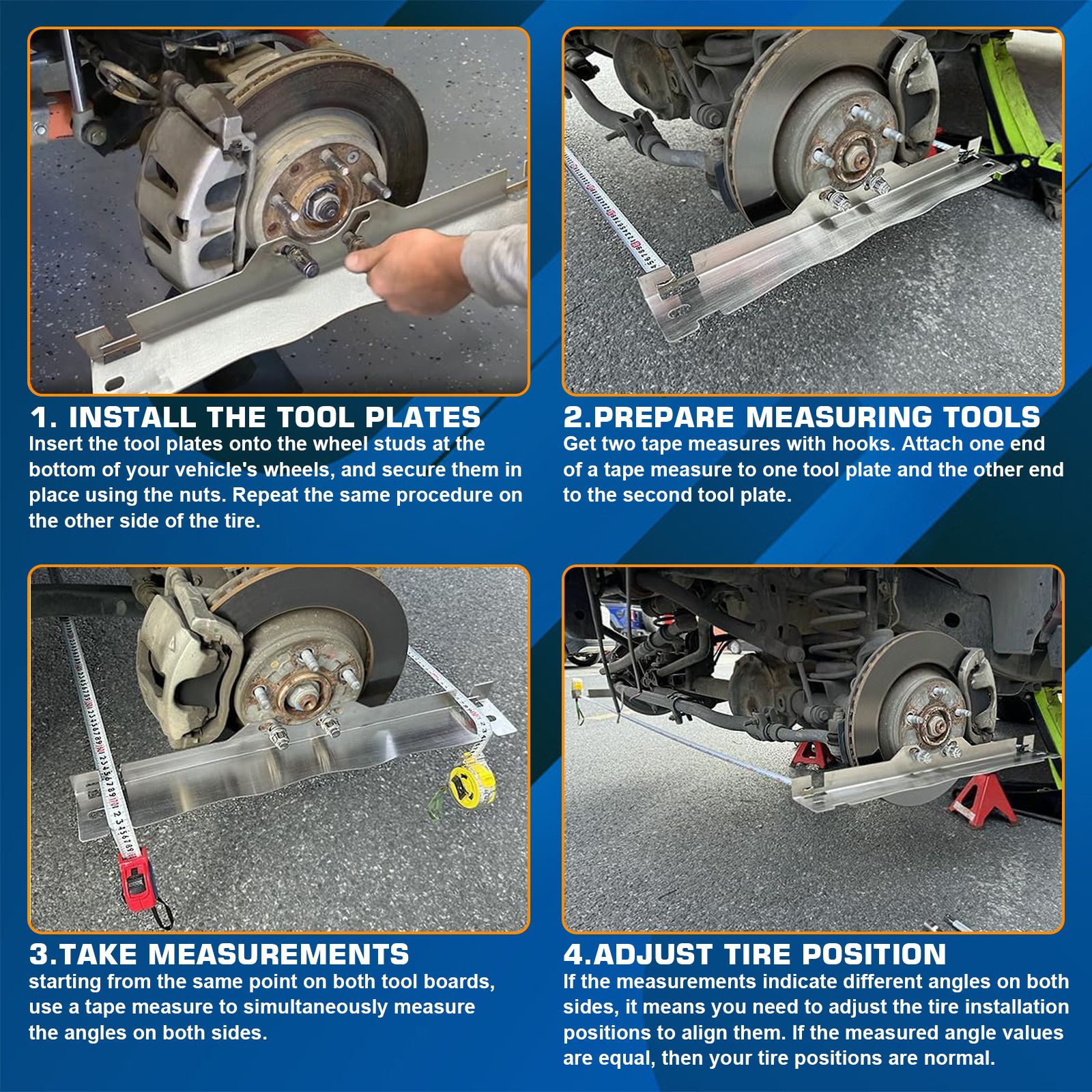 1. INSTALL THE TOOL PLATES
Insert the tool plates onto the wheel studs at the bottom of your vehicle's wheels, and secure them in place using the nuts. Repeat the same procedure on the other side of the tire.

2.PREPARE MEASURING TOOLS
Get two tape measures with hooks. Attach one end of a tape measure to one tool plate and the other end to the second tool plate.

3.TAKE MEASUREMENTS
starting from the same point on both tool boards, use a tape measure to simultaneously measure the angles on both sides.

4.ADJUST TIRE POSITION
If the measurements indicate different angles on both sides, it means you need to adjust the tire installation positions to align them. If the measured angle values are equal, then your tire positions are normal.