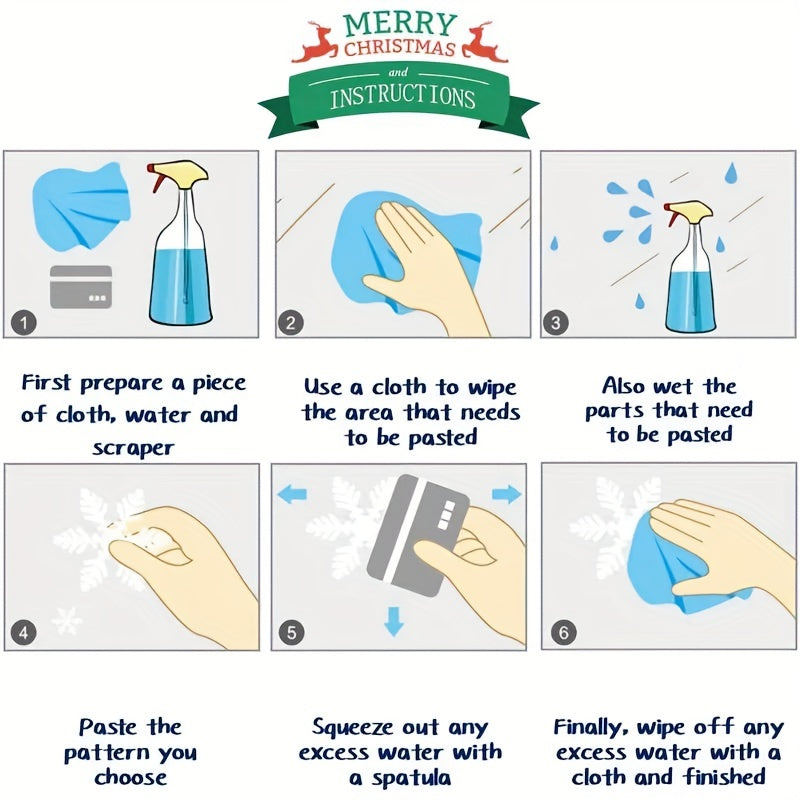 MERRY CHRISTMAS
and
INSTRUCTIONS

1

2

3

First prepare a piece of cloth, water and scraper

Use a cloth to wipe the area that needs to be pasted

Also wet the parts that need to be pasted

4

5

6

Paste the pattern you choose

Squeeze out any excess water with a spatula

Finally, wipe off any excess water with a cloth and finished