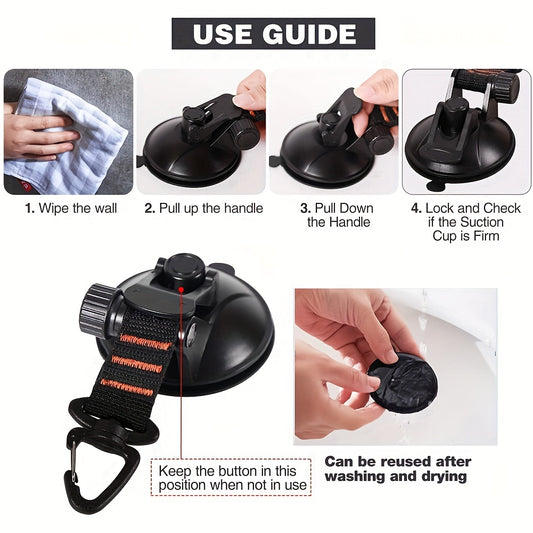 USE GUIDE

1. Wipe the wall

2. Pull up the handle

3. Pull Down the Handle

4. Lock and Check if the Suction Cup is Firm

Keep the button in this position when not in use

Can be reused after washing and drying