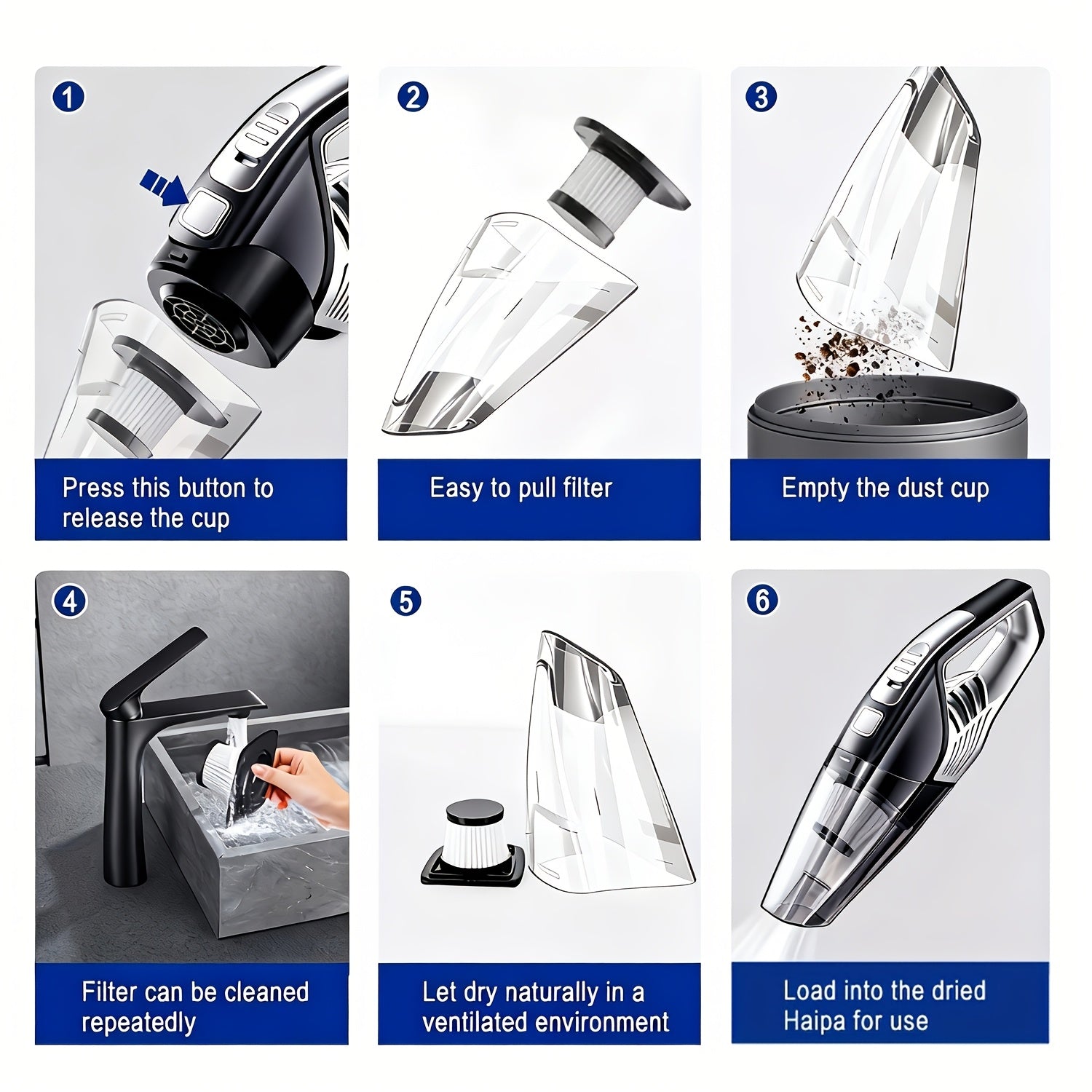 1

Press this button to release the cup

2

Easy to pull filter

3

Empty the dust cup

4

Filter can be cleaned repeatedly

5

Let dry naturally in a ventilated environment

6

Load into the dried Haipa for use