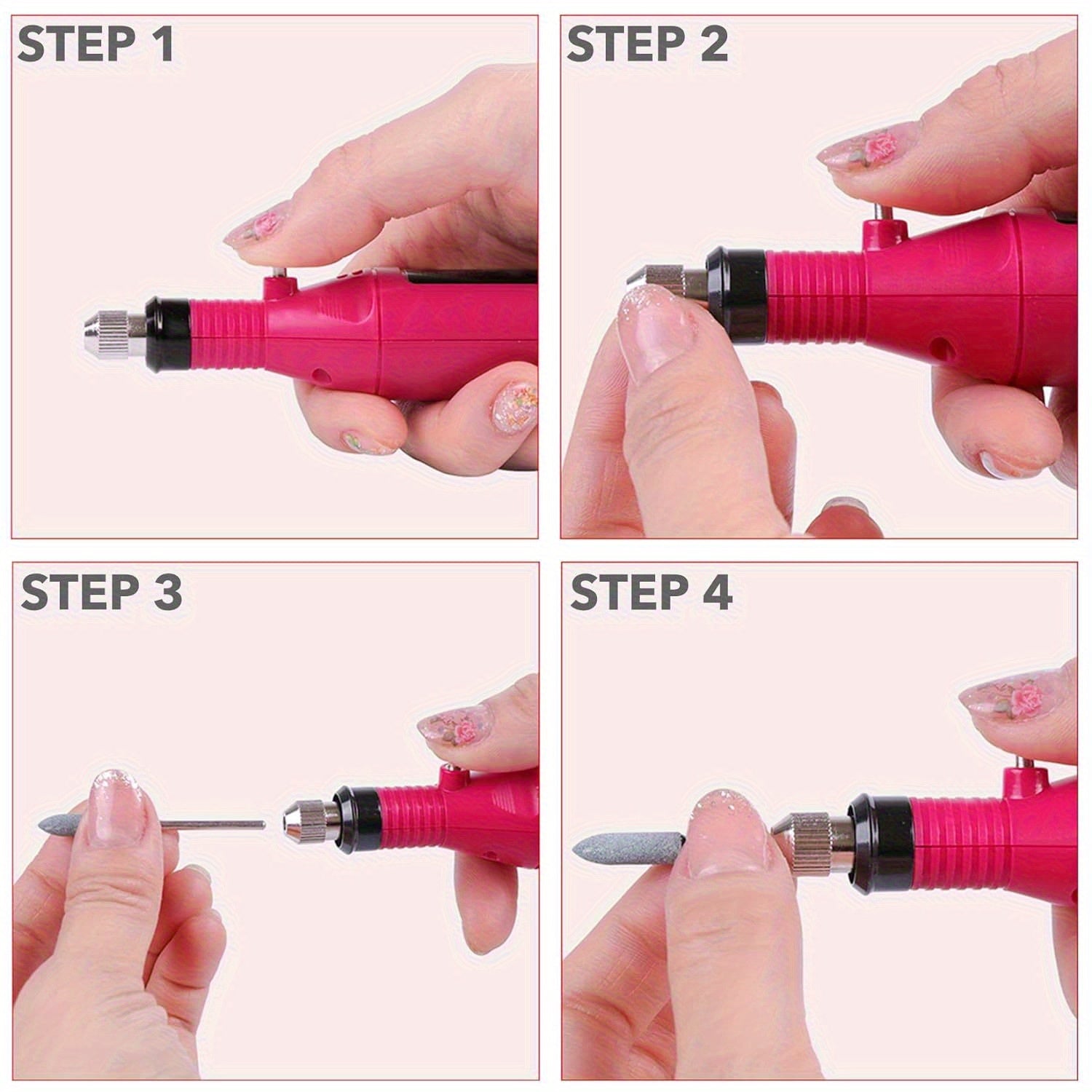 STEP 1

STEP 2

STEP 3

STEP 4