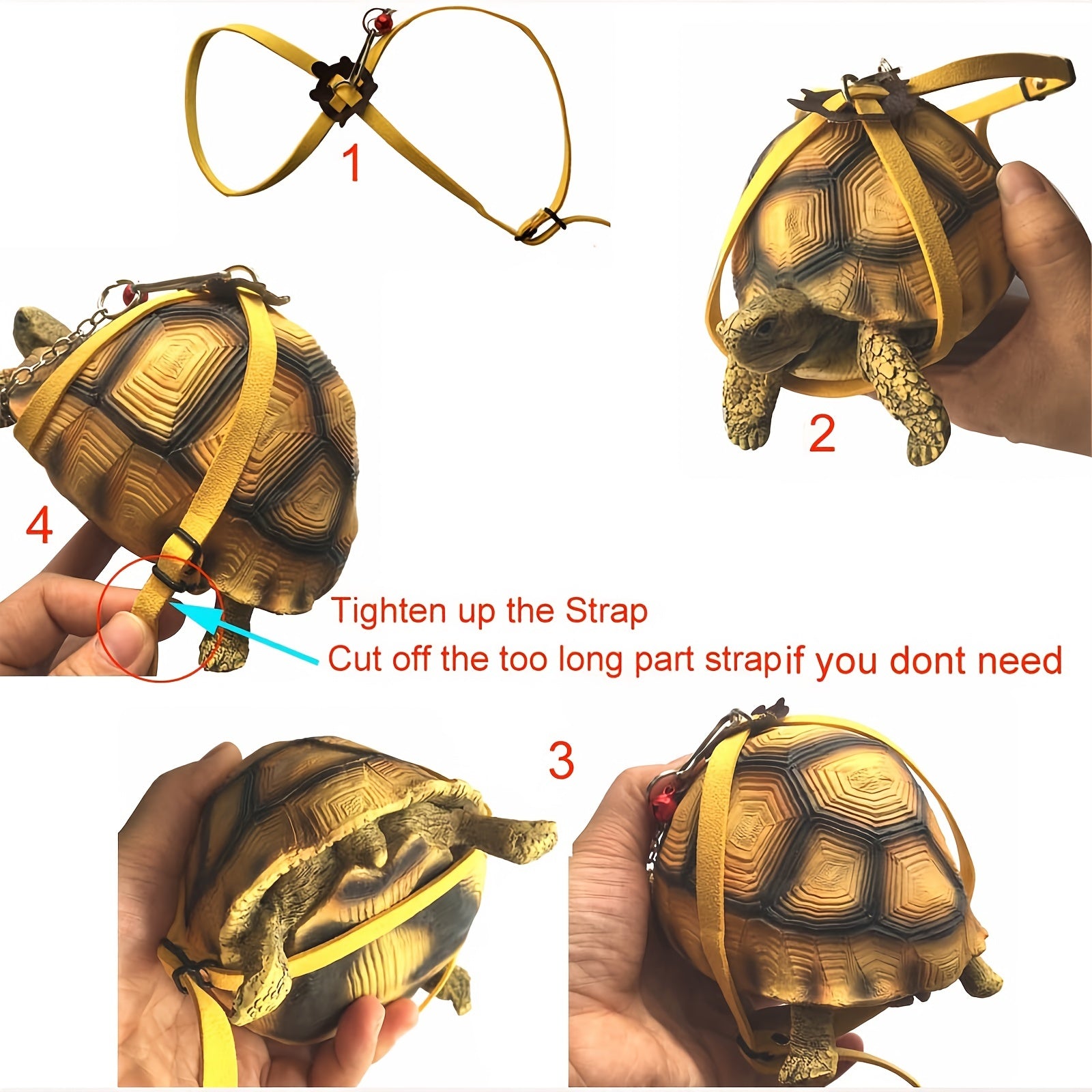 1

2

4

Tighten up the Strap
Cut off the too long part strapif you dont need

3