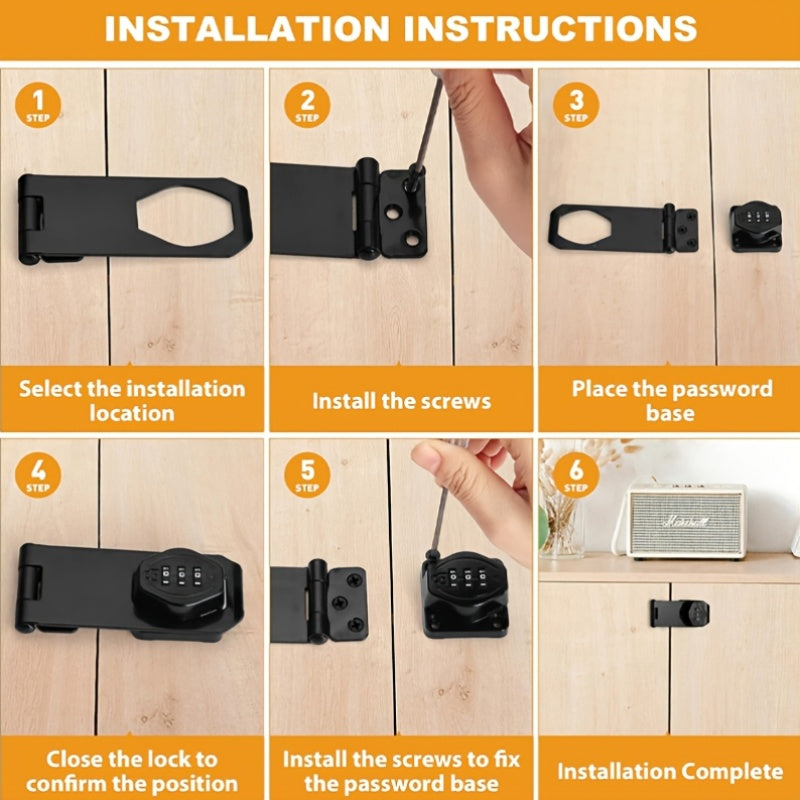 INSTALLATION INSTRUCTIONS

1 STEP

Select the installation location

2 STEP

Install the screws

3 STEP

Place the password base

4 STEP

Close the lock to confirm the position

5 STEP

Install the screws to fix the password base

6 STEP

Marshall

Installation Complete