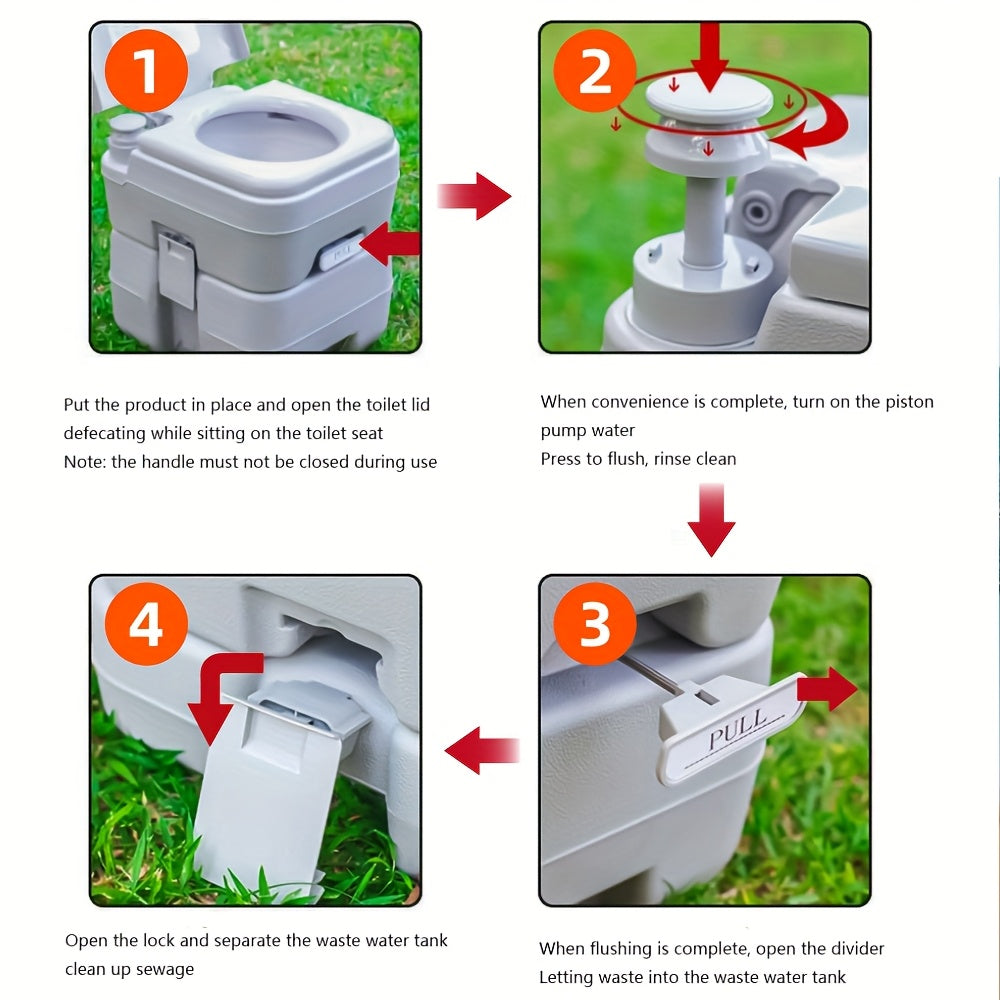 1

PULL

Put the product in place and open the toilet lid
defecating while sitting on the toilet seat
Note: the handle must not be closed during use

2

When convenience is complete, turn on the piston pump water
Press to flush, rinse clean

3

PULL

When flushing is complete, open the divider
Letting waste into the waste water tank

4

Open the lock and separate the waste water tank
clean up sewage