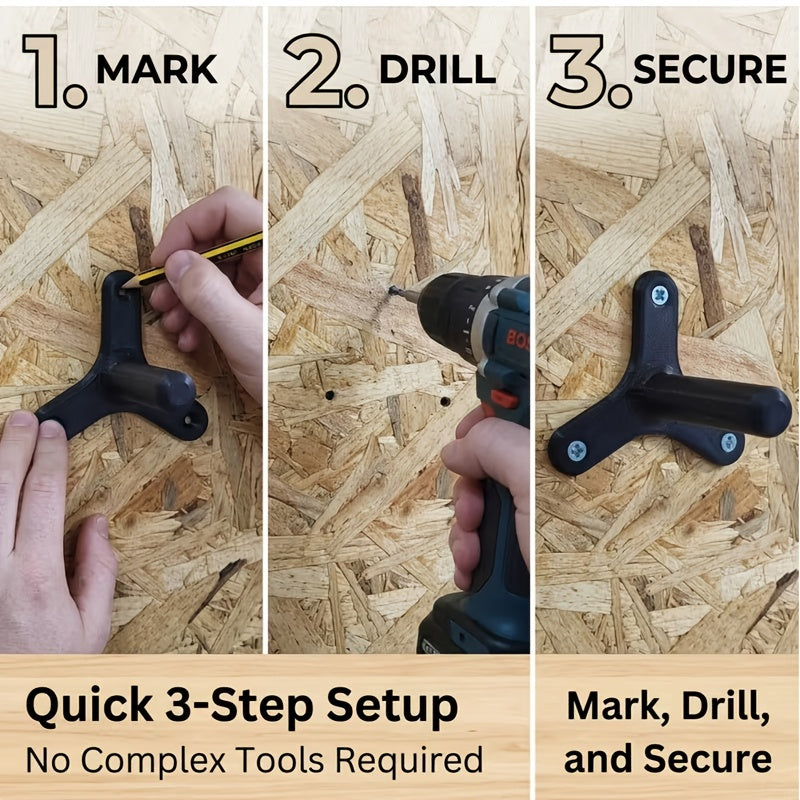 1. MARK

2. DRILL

3. SECURE

BOS

Quick 3-Step Setup
No Complex Tools Required

Mark, Drill, and Secure