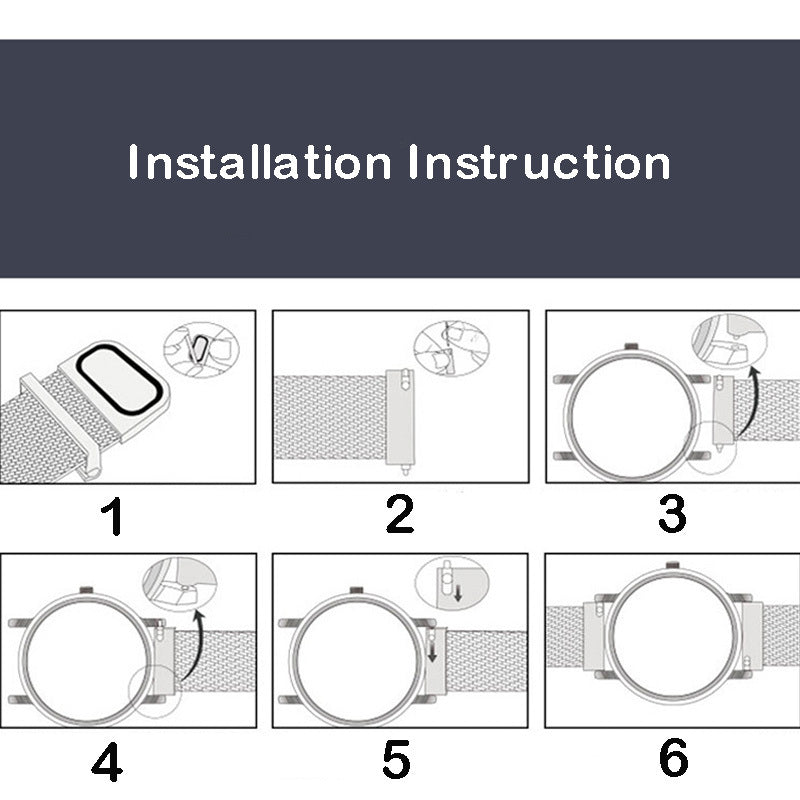 Installation Instruction

1

2

3

4

5

6