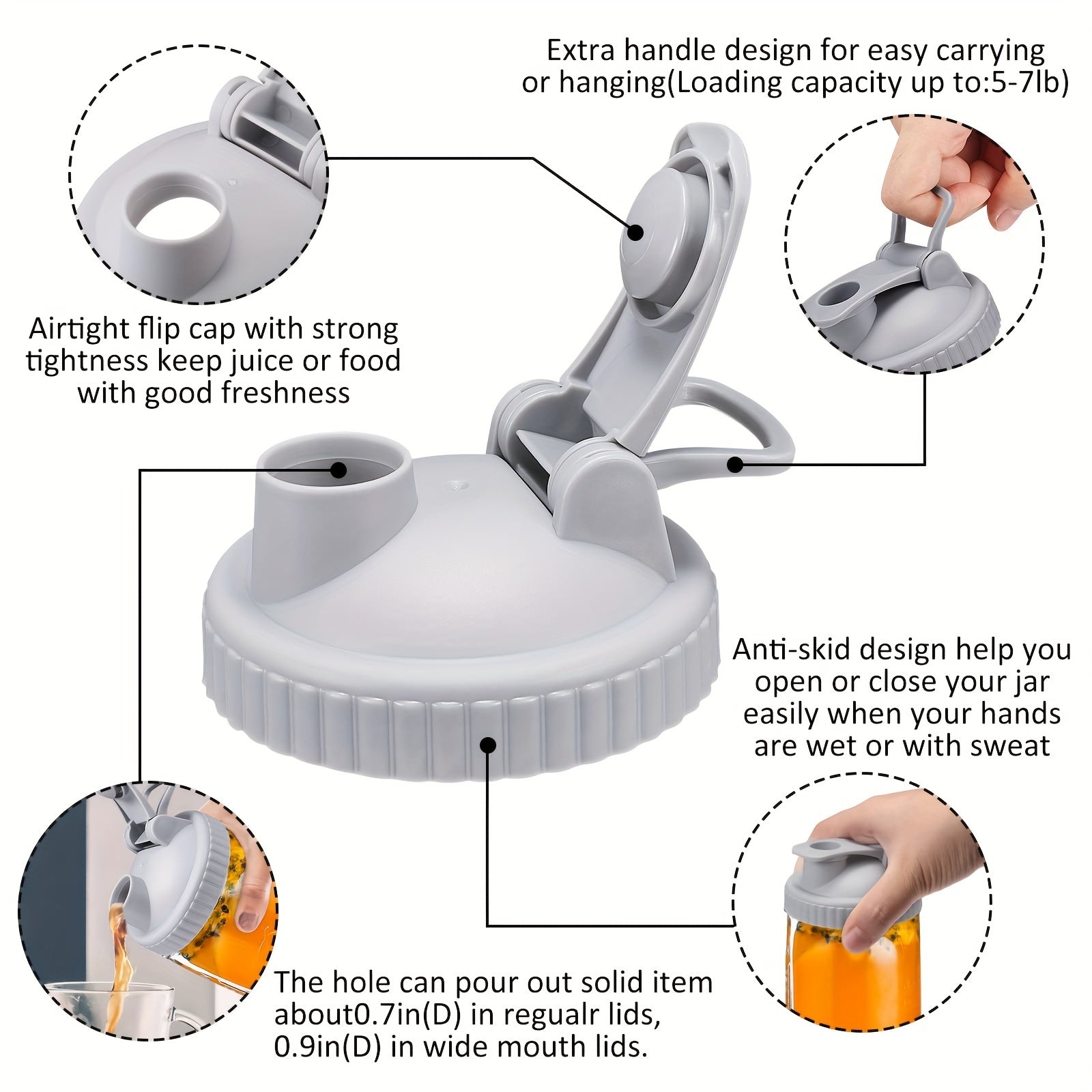 Extra handle design for easy carrying or hanging(Loading capacity up to:5-7lb)

Airtight flip cap with strong tightness keep juice or food with good freshness

Anti-skid design help you open or close your jar easily when your hands are wet or with sweat

The hole can pour out solid item about0.7in(D) in regualr lids, 0.9in(D) in wide mouth lids.