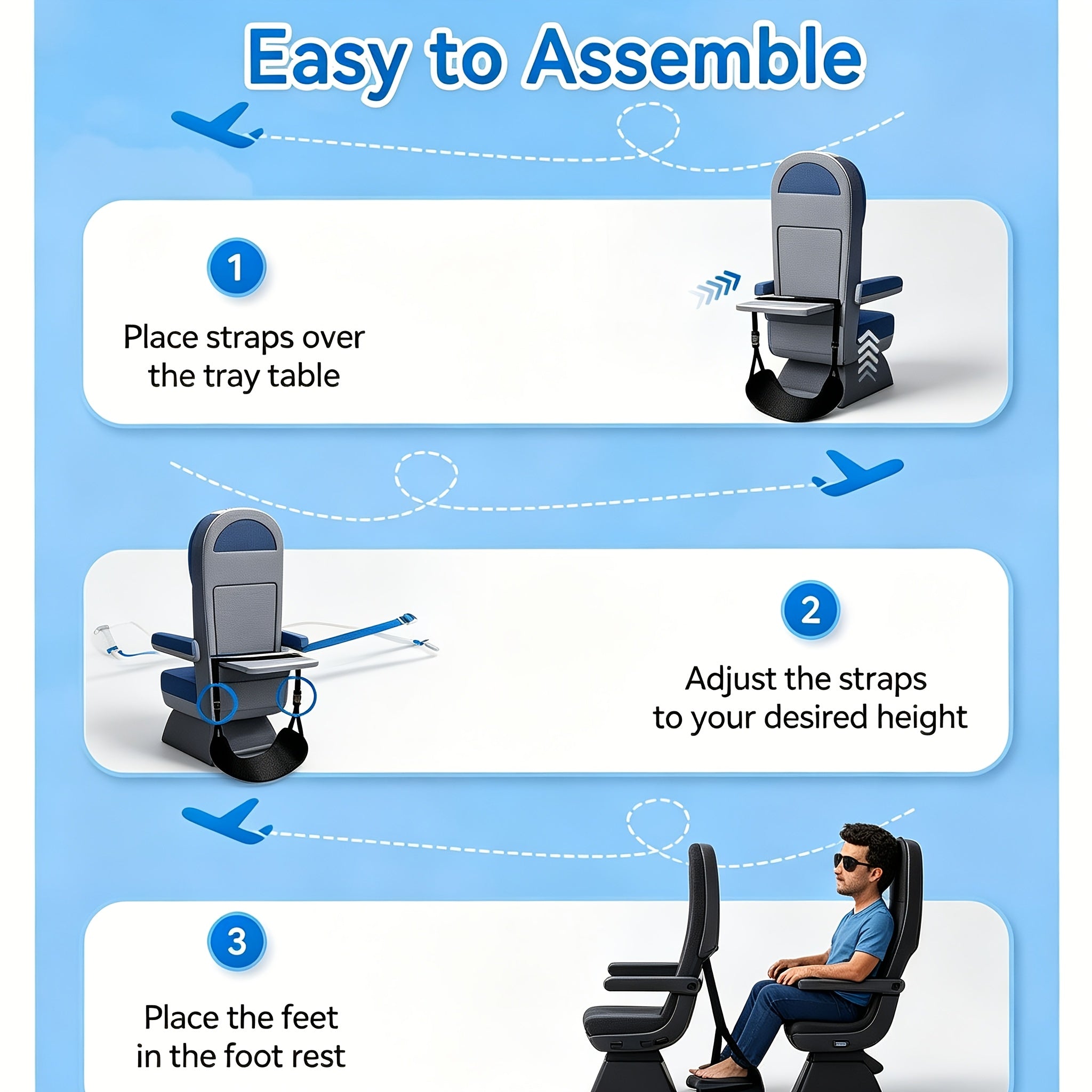 Easy to Assemble

1

Place straps over the tray table

2

Adjust the straps to your desired height

3

Place the feet in the foot rest