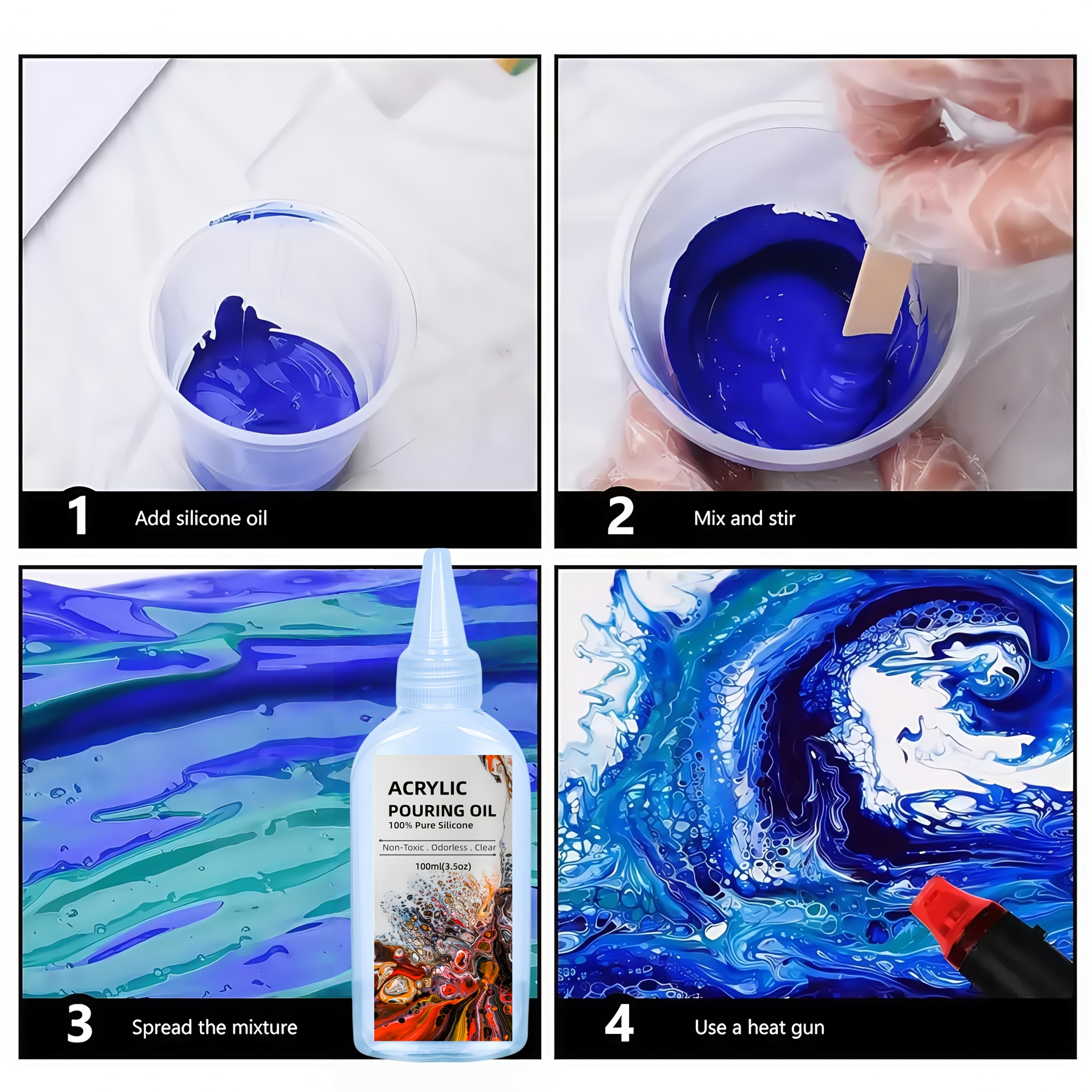 1 Add silicone oil

2 Mix and stir

3 Spread the mixture

ACRYLIC POURING OIL
100% Pure Silicone
Non-Toxic . Odorless . Clear
100ml(3.5oz)

4 Use a heat gun