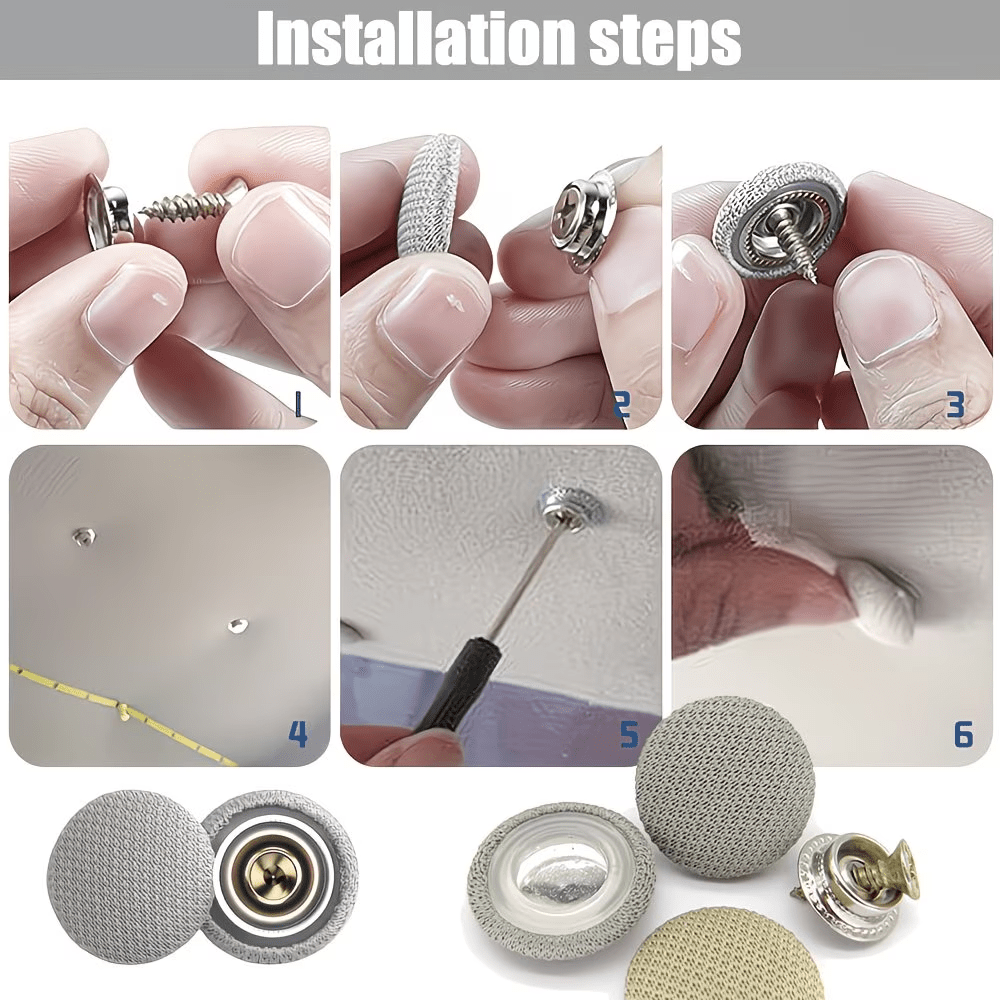 Installation steps

1

2

3

4

5

6