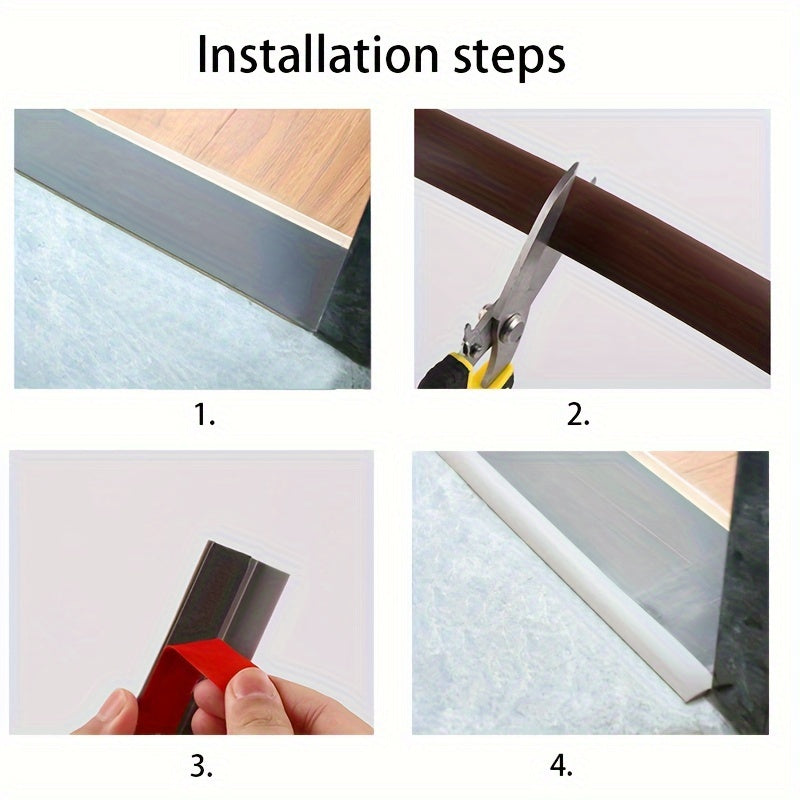 Installation steps

1.

2.

3.

4.