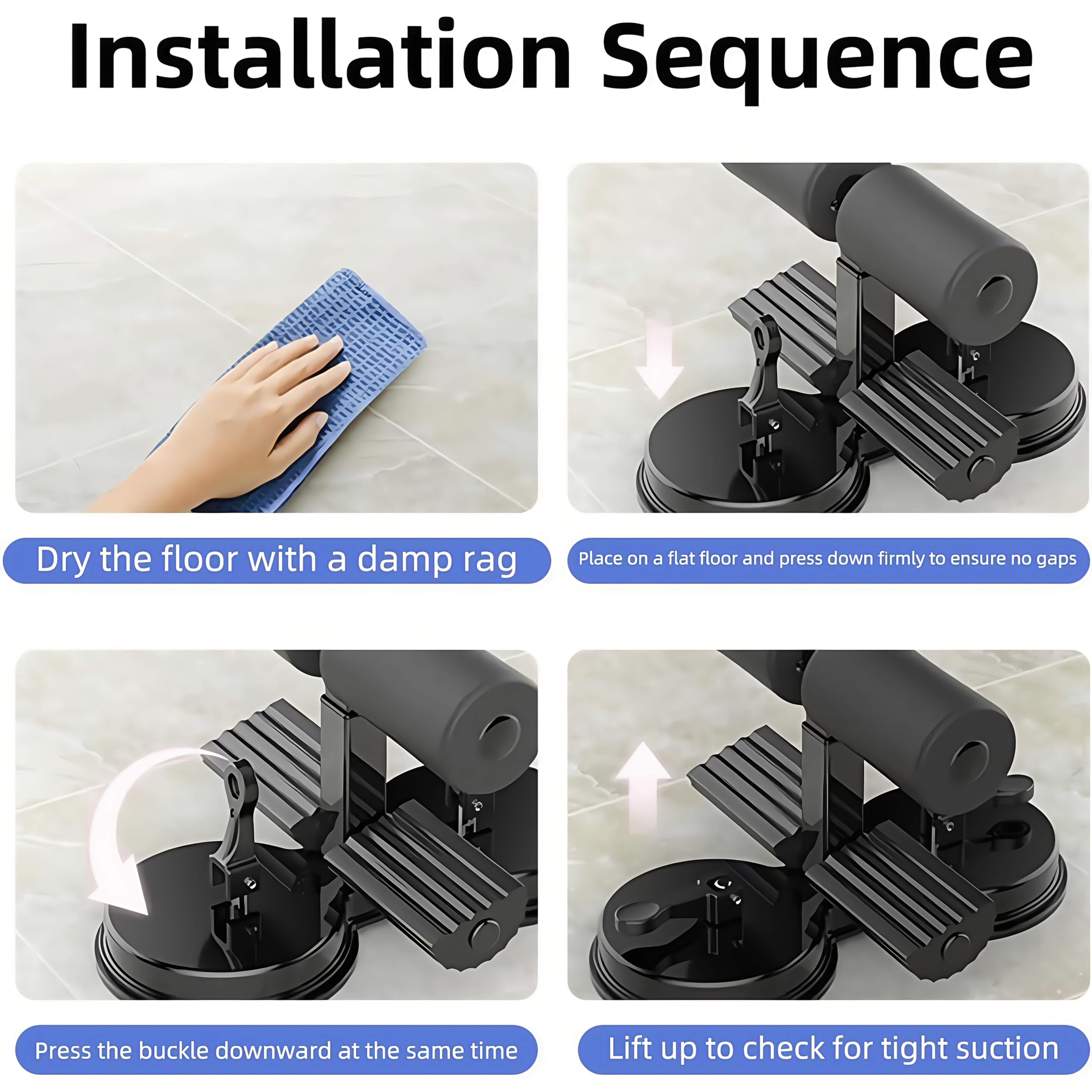 Installation Sequence

Dry the floor with a damp rag

Place on a flat floor and press down firmly to ensure no gaps

Press the buckle downward at the same time

Lift up to check for tight suction