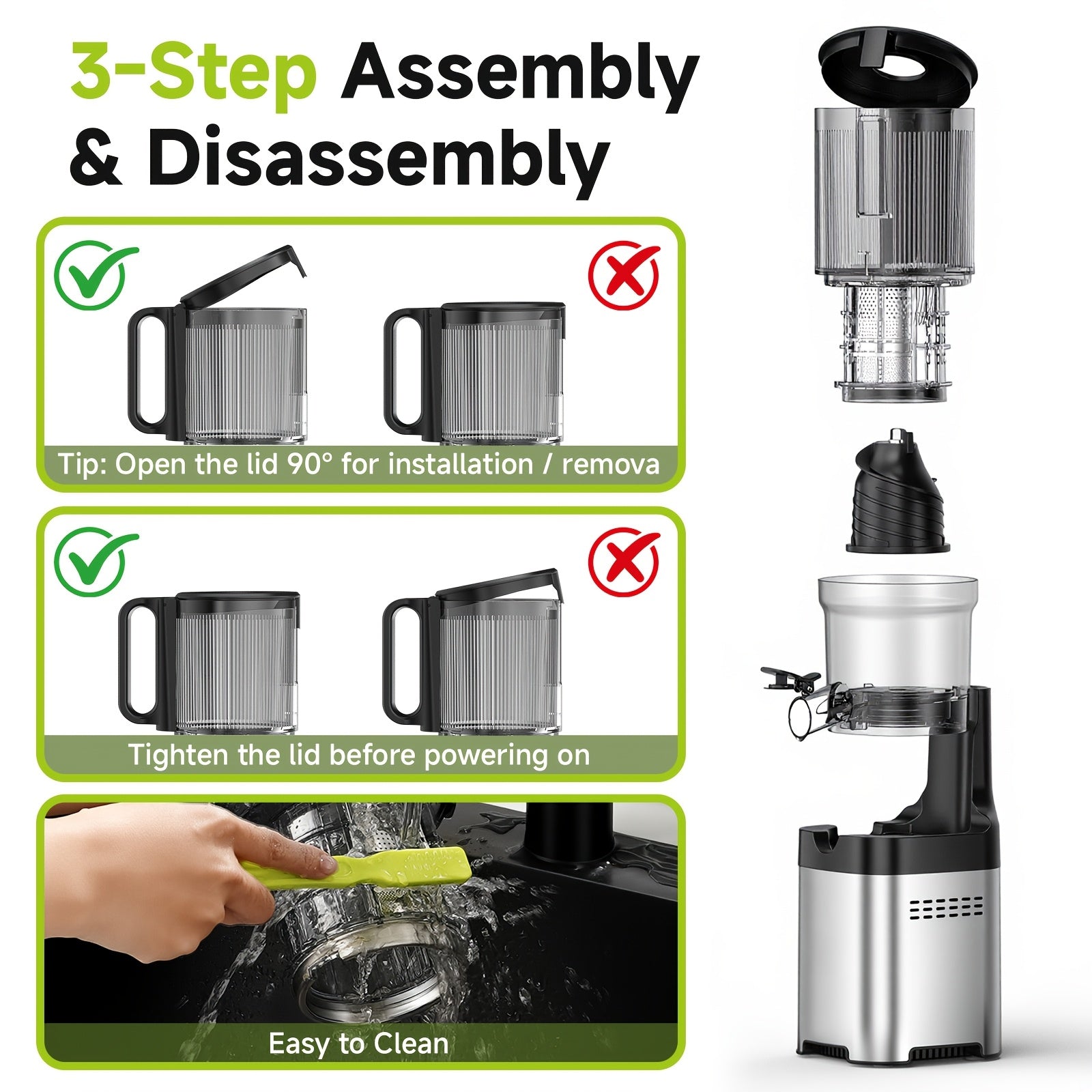 3-Step Assembly & Disassembly

Tip: Open the lid 90° for installation / remova

Tighten the lid before powering on

Easy to Clean