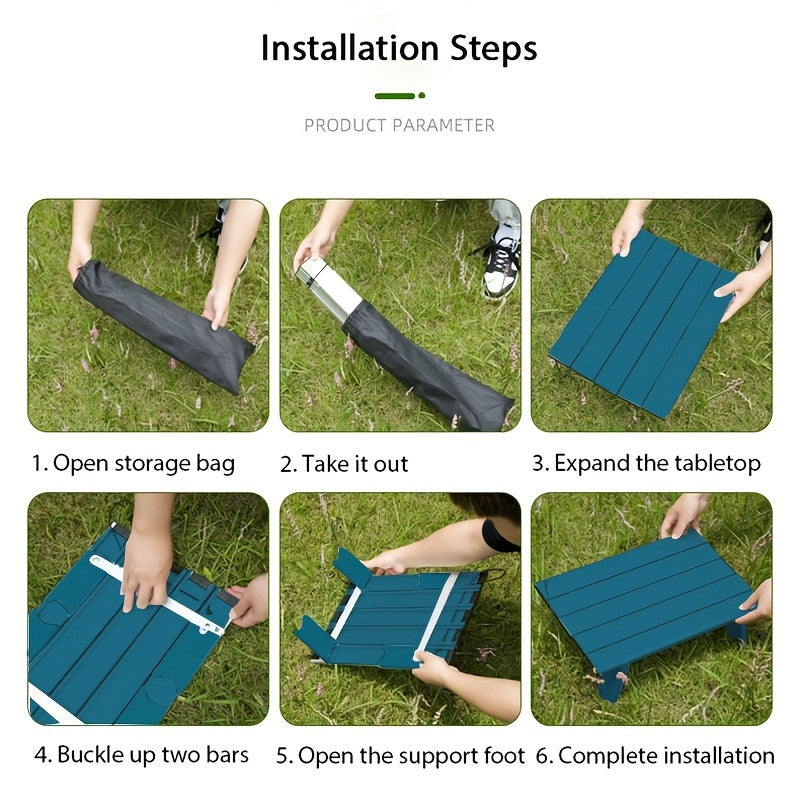 Installation Steps

PRODUCT PARAMETER

1. Open storage bag

2. Take it out

3. Expand the tabletop

4. Buckle up two bars

5. Open the support foot

6. Complete installation