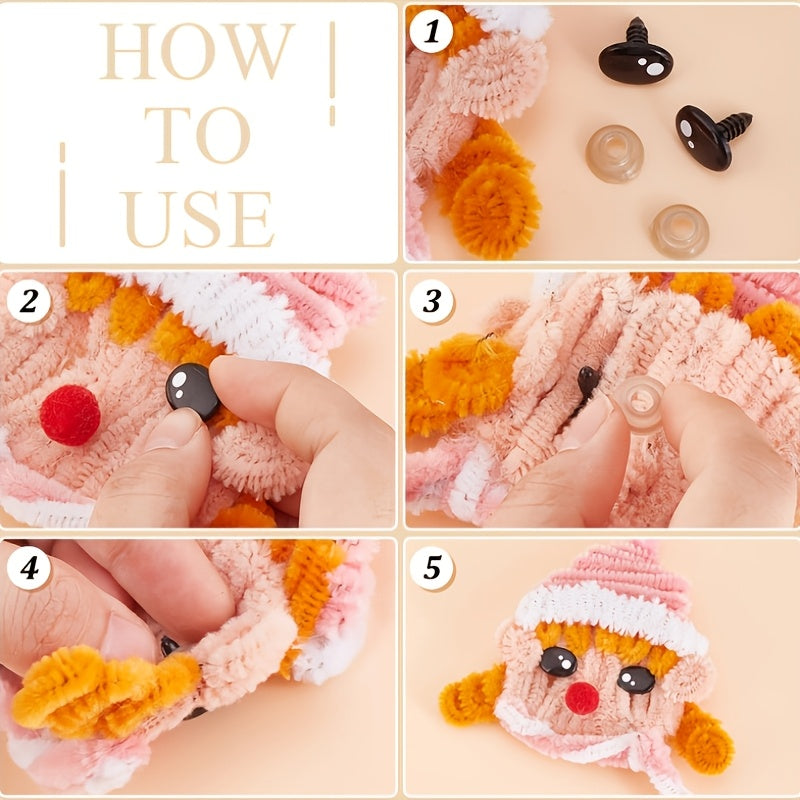 HOW TO USE

1

2

3

4

5