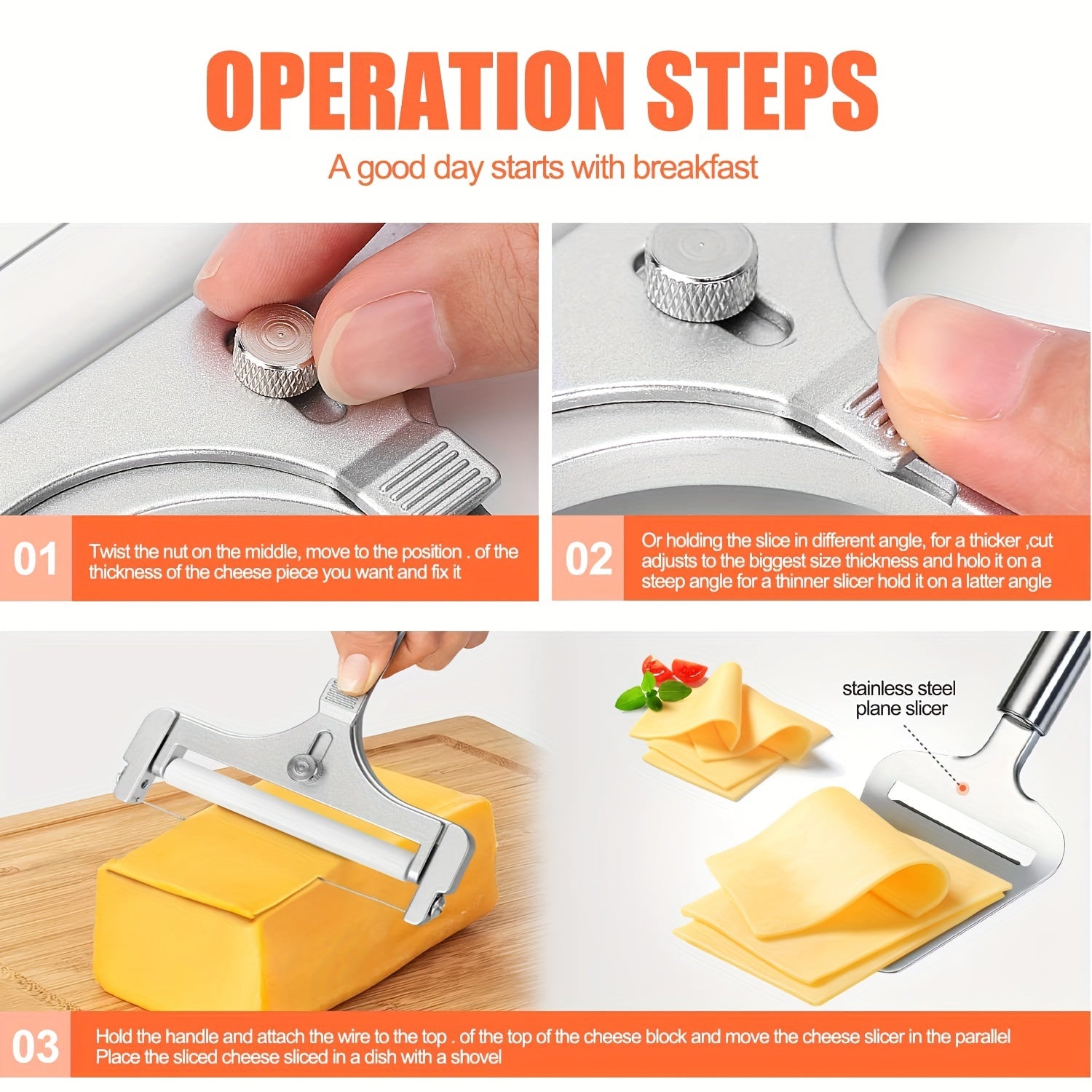 OPERATION STEPS

A good day starts with breakfast

01 Twist the nut on the middle, move to the position . of the thickness of the cheese piece you want and fix it

02 Or holding the slice in different angle, for a thicker ,cut adjusts to the biggest size thickness and holo it on a steep angle for a thinner slicer hold it on a latter angle

stainless steel plane slicer

03 Hold the handle and attach the wire to the top . of the top of the cheese block and move the cheese slicer in the parallel Place the sliced cheese sliced in a dish with a shovel