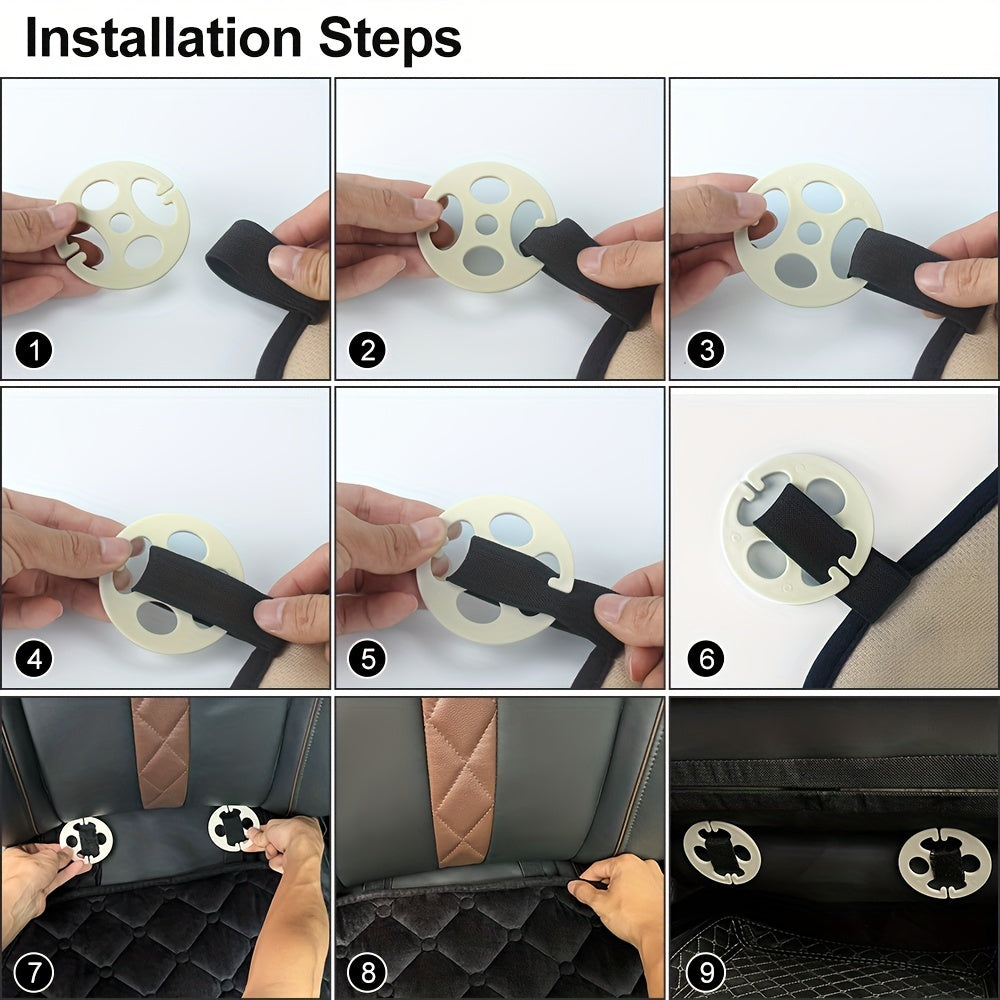 Installation Steps

1

2

3

4

5

6

7

8

9