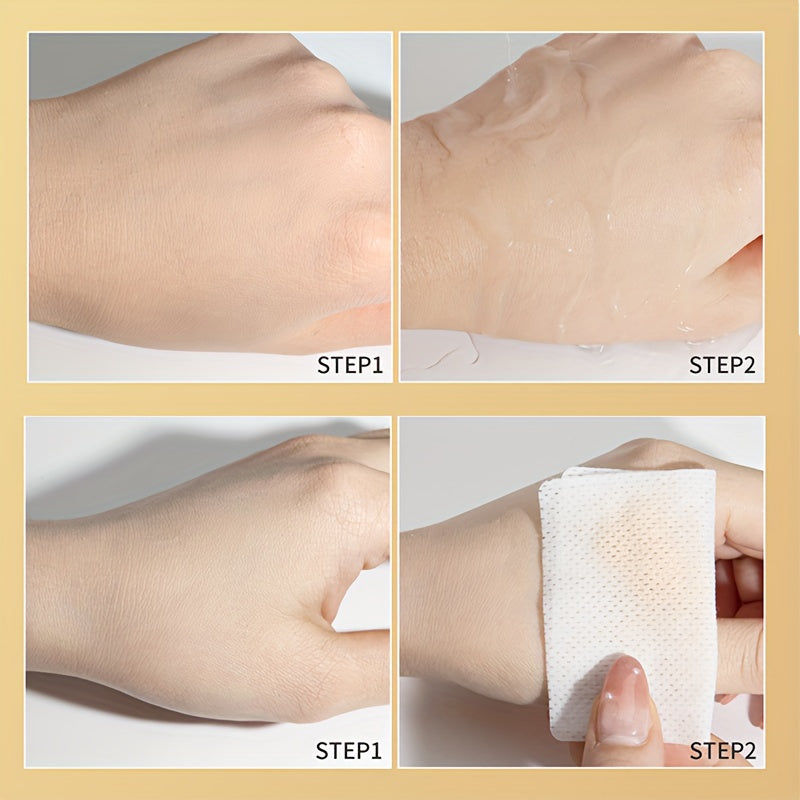 STEP1

STEP2

STEP1

STEP2